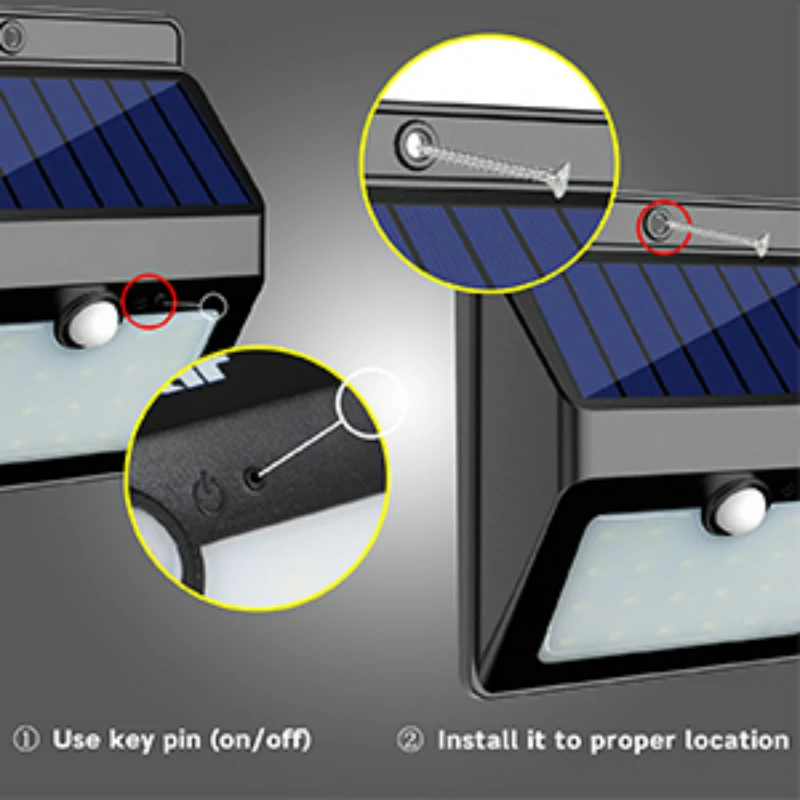 ① Use key pin (on/off)

② Install it to proper location