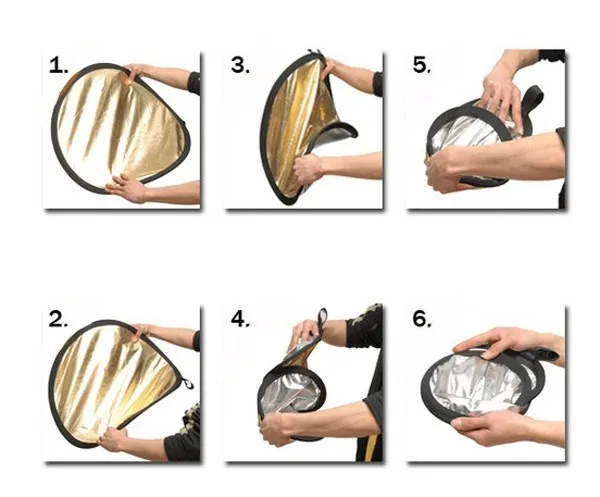 1.

3.

5.

2.

4.

6.