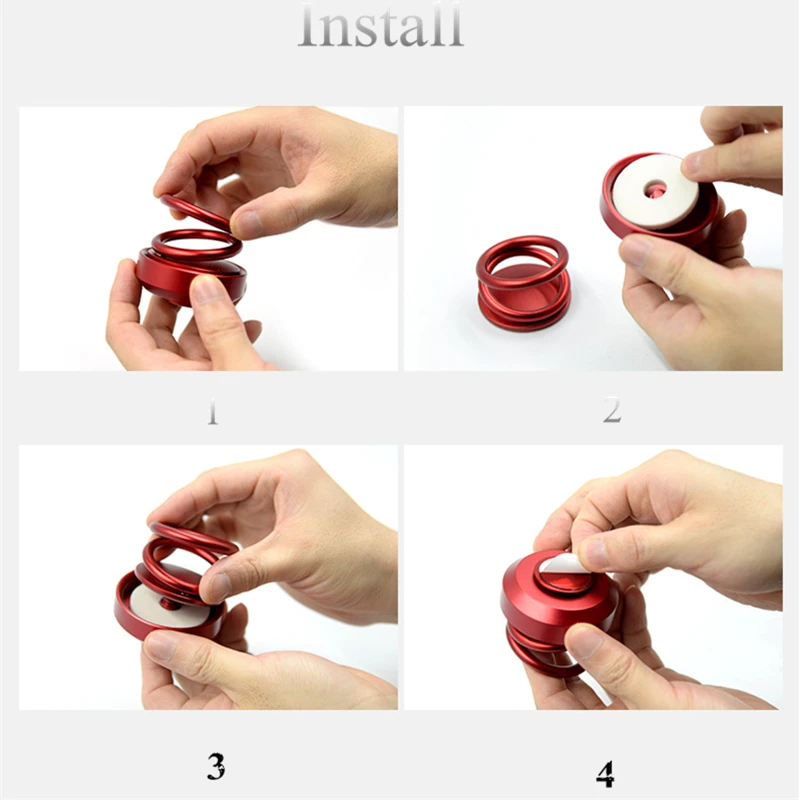 Install

1

2

3

4