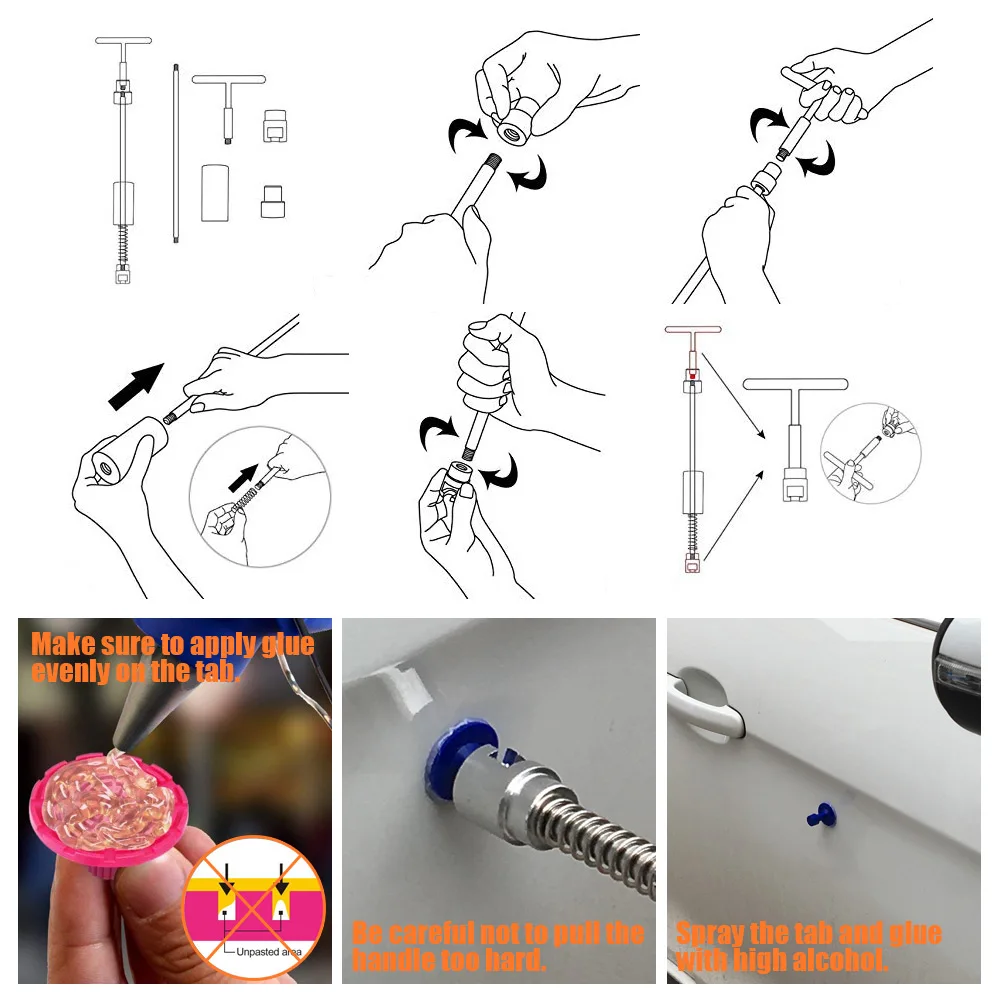 Make sure to apply glue evenly on the tab.

Unpasted area

Be careful not to pull the handle too hard.

Spray the tab and glue with high alcohol.