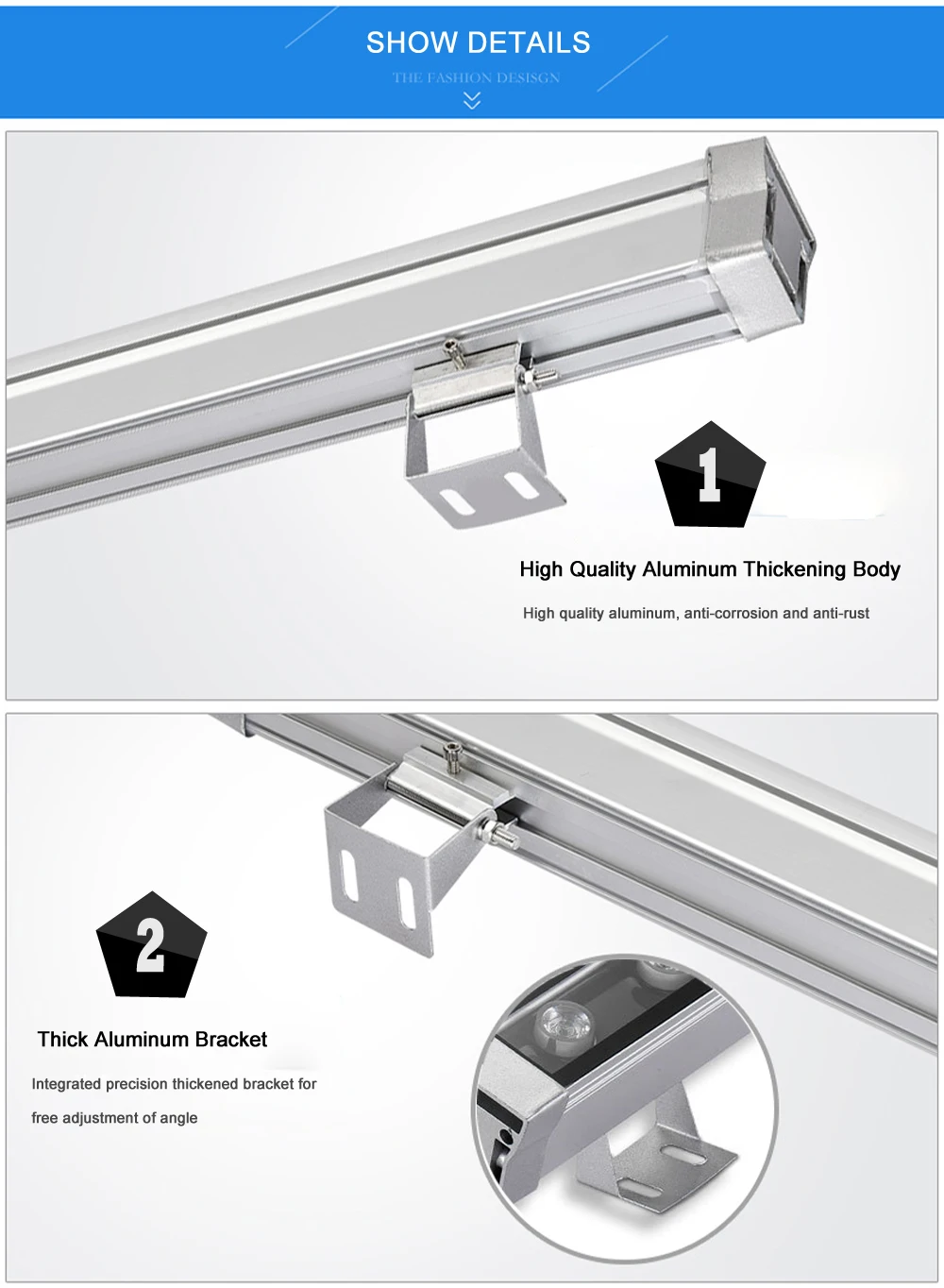 SHOW DETAILS

THE FASHION DESISGN

1

High Quality Aluminum Thickening Body

High quality aluminum, anti-corrosion and anti-rust

2

Thick Aluminum Bracket

Integrated precision thickened bracket for free adjustment of angle