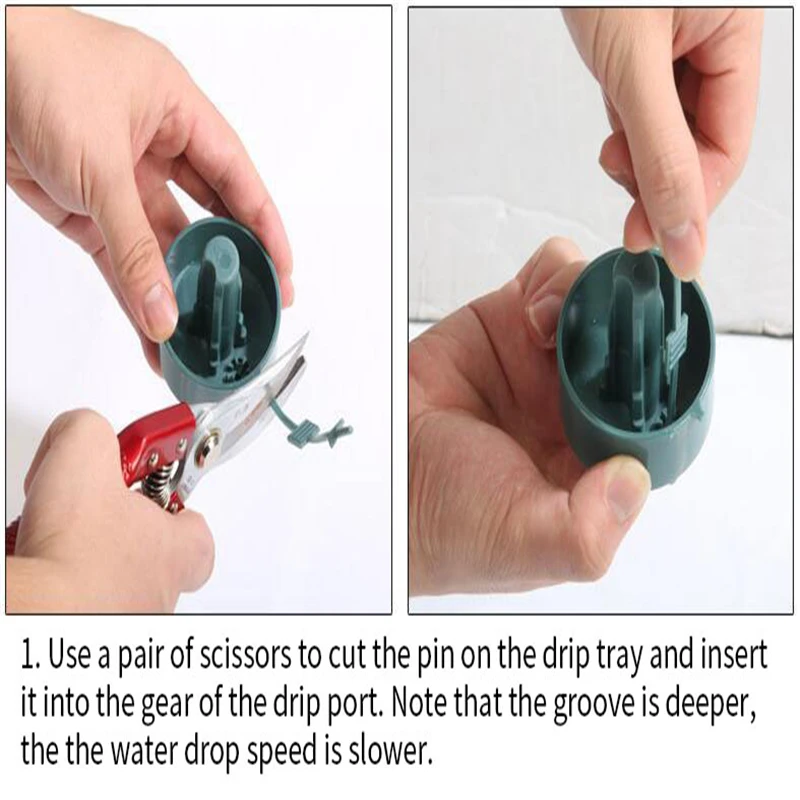 1. Use a pair of scissors to cut the pin on the drip tray and insert it into the gear of the drip port. Note that the groove is deeper, the the water drop speed is slower.