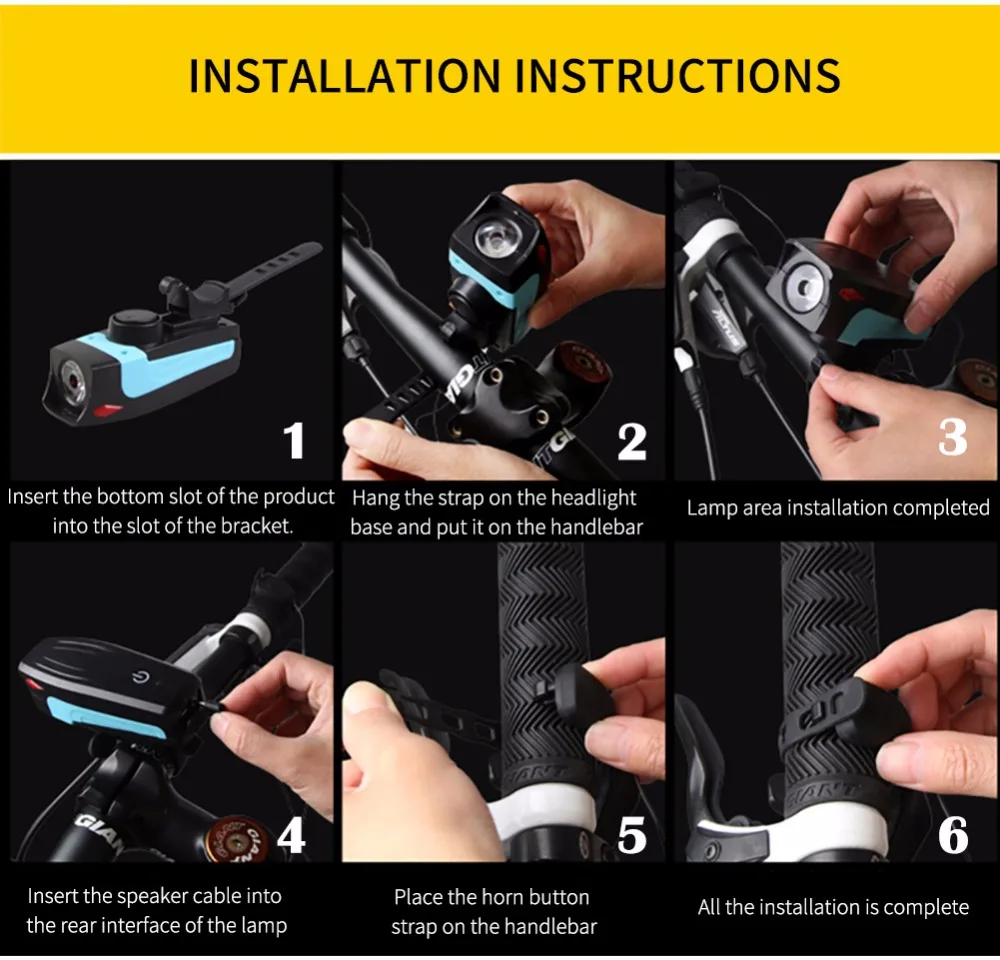 INSTALLATION INSTRUCTIONS

1

Insert the bottom slot of the product into the slot of the bracket.

2

Hang the strap on the headlight base and put it on the handlebar

3

Lamp area installation completed

4

Insert the speaker cable into the rear interface of the lamp

5

Place the horn button strap on the handlebar

6

All the installation is complete