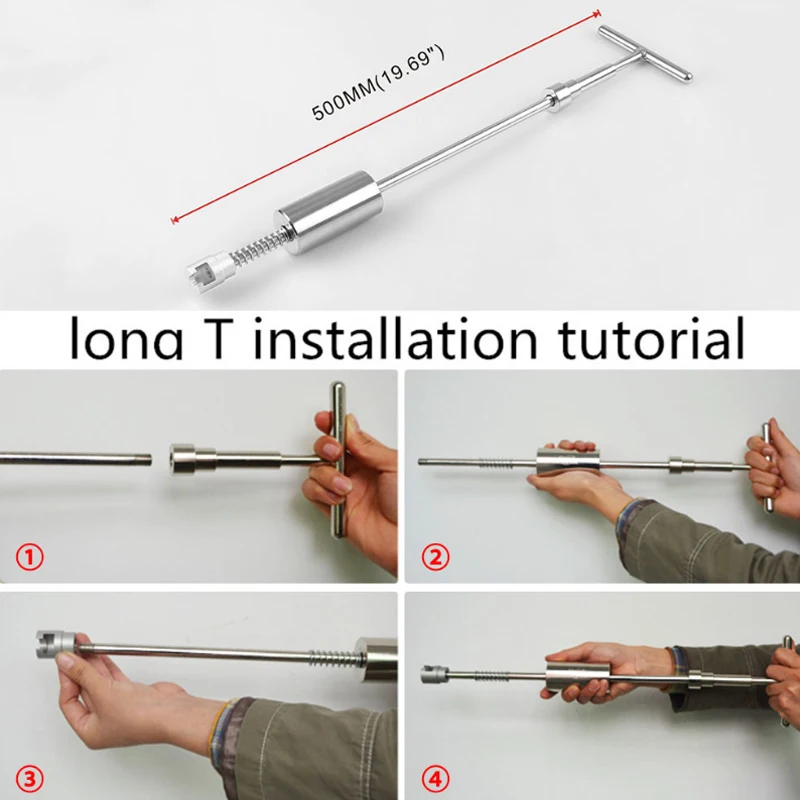 500MM(19.69")

long T installation tutorial

①

②

③

④