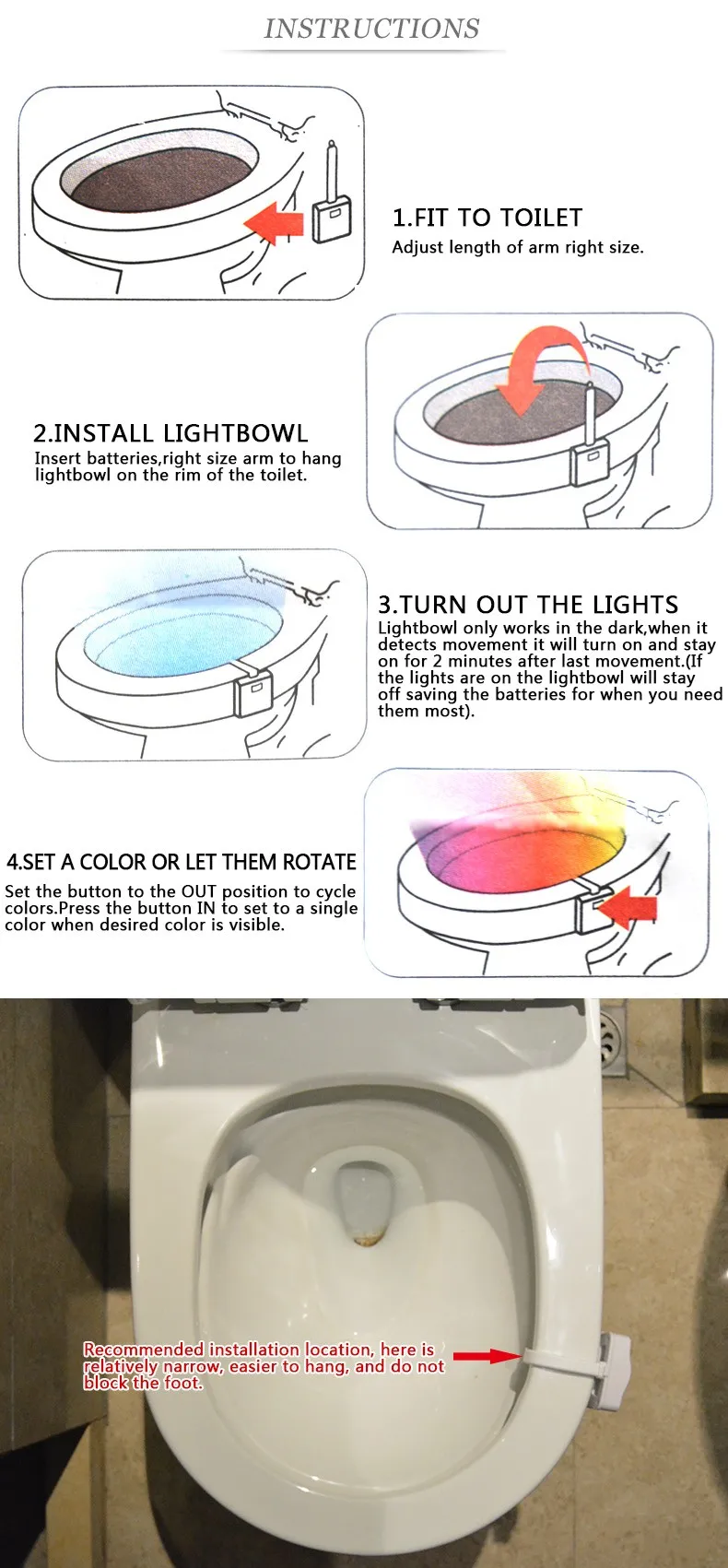 INSTRUCTIONS

1.FIT TO TOILET
Adjust length of arm right size.

2.INSTALL LIGHTBOWL
Insert batteries,right size arm to hang lightbowl on the rim of the toilet.

3.TURN OUT THE LIGHTS
Lightbowl only works in the dark,when it detects movement it will turn on and stay on for 2 minutes after last movement.(If the lights are on the lightbowl will stay off saving the batteries for when you need them most).

4.SET A COLOR OR LET THEM ROTATE
Set the button to the OUT position to cycle colors.Press the button IN to set to a single color when desired color is visible.

Recommended installation location, here is relatively narrow, easier to hang, and do not block the foot.