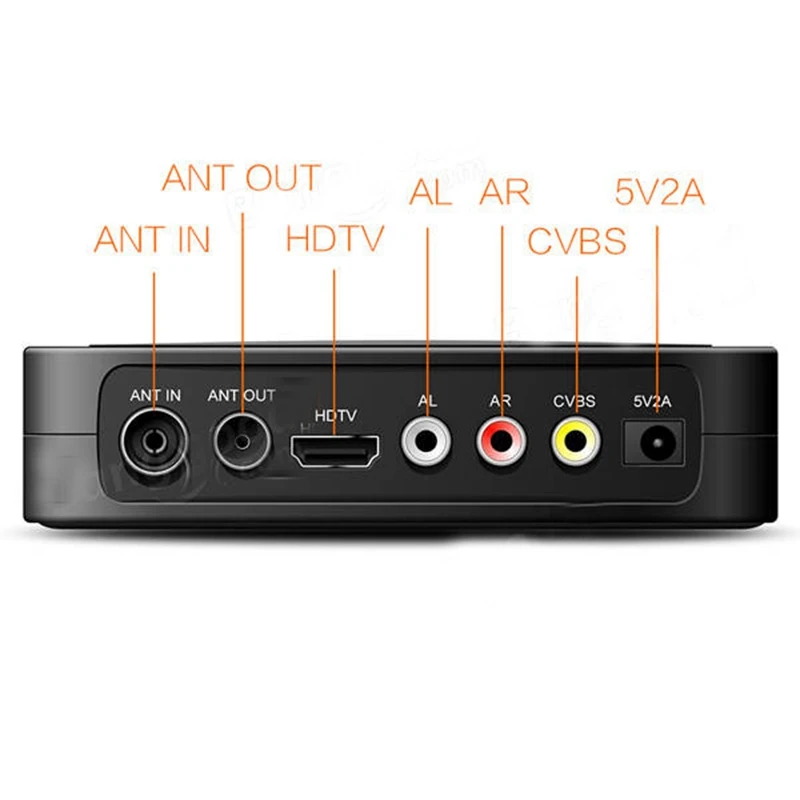 ANT OUT
ANT IN
HDTV
AL
AR
CVBS
5V2A

ANT IN
ANT OUT
HDTV
AL
AR
CVBS
5V2A