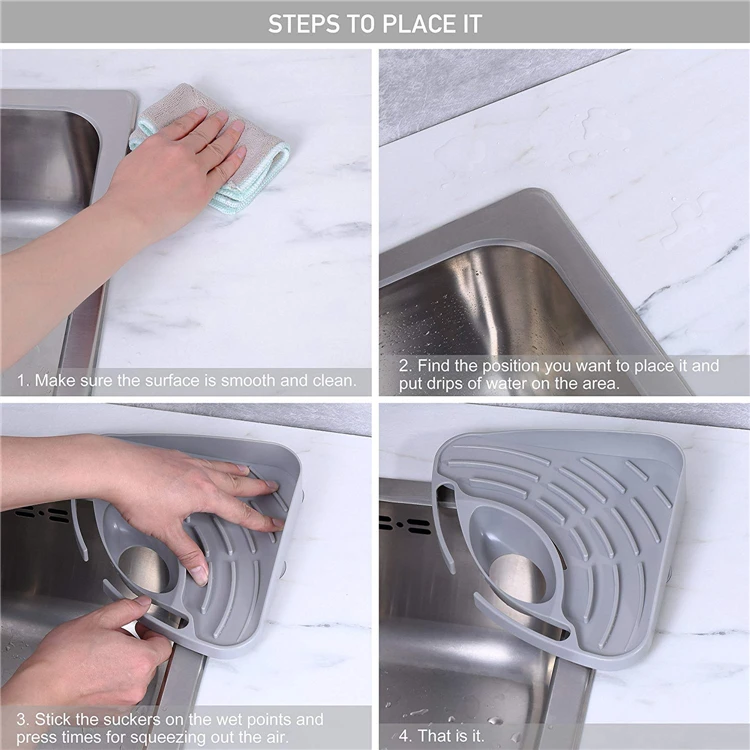 STEPS TO PLACE IT

1. Make sure the surface is smooth and clean.

2. Find the position you want to place it and put drips of water on the area.

3. Stick the suckers on the wet points and press times for squeezing out the air.

4. That is it.