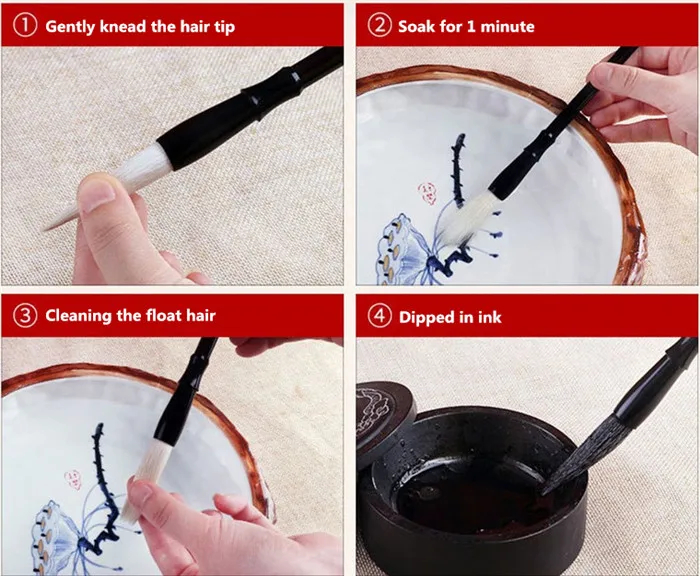 ① Gently knead the hair tip

② Soak for 1 minute

③ Cleaning the float hair

④ Dipped in ink