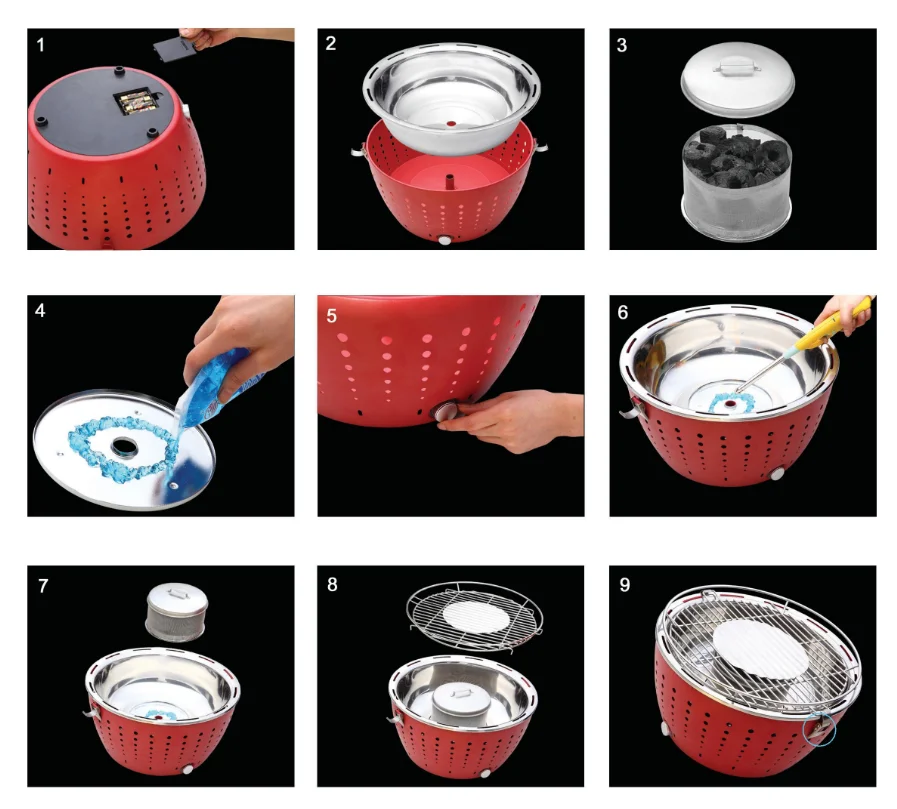 1

2

3

4

5

6

7

8

9