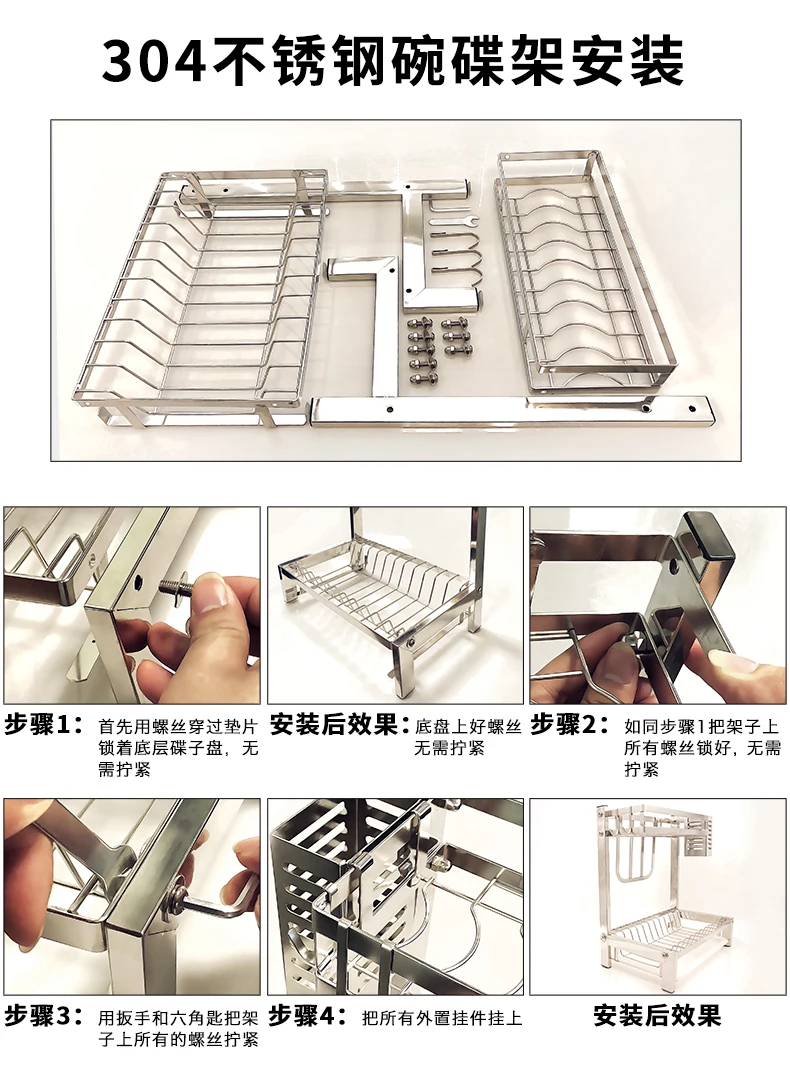 304不锈钢碗碟架安装

步骤1：首先用螺丝穿过垫片锁着底层碟子盘，无需拧紧

安装后效果：底盘上好螺丝无需拧紧

步骤2：如同步骤1把架子上所有螺丝锁好，无需拧紧

步骤3：用扳手和六角匙把架子上所有的螺丝拧紧

步骤4：把所有外置挂件挂上

安装后效果