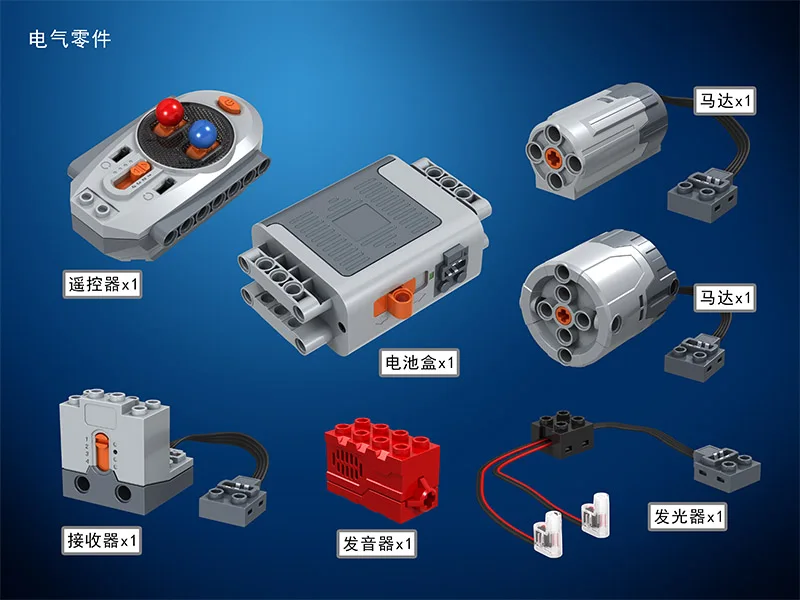 电气零件

遥控器x1

电池盒x1

马达x1

马达x1

接收器x1

发音器x1

发光器x1