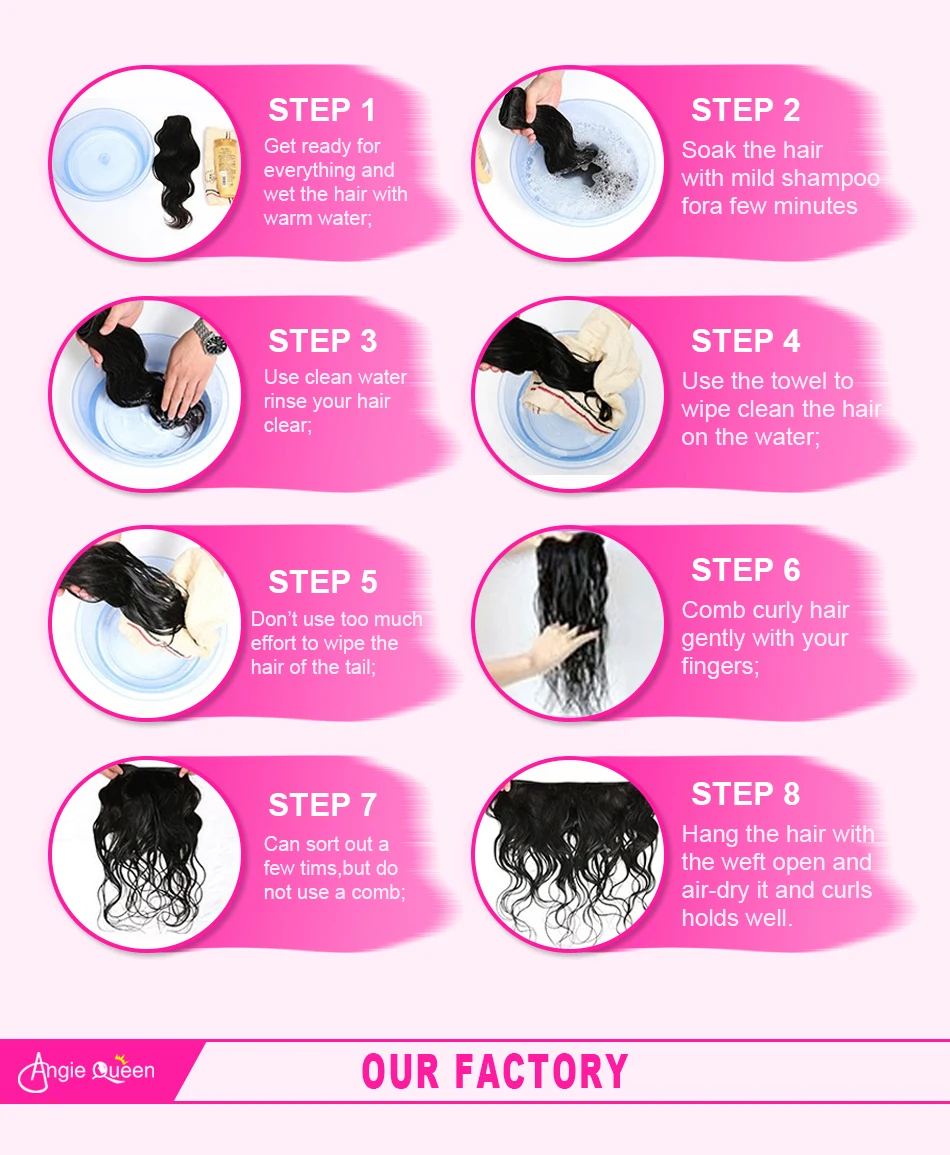 STEP 1
Get ready for everything and wet the hair with warm water;

STEP 2
Soak the hair with mild shampoo fora few minutes

STEP 3
Use clean water rinse your hair clear;

STEP 4
Use the towel to wipe clean the hair on the water;

STEP 5
Don't use too much effort to wipe the hair of the tail;

STEP 6
Comb curly hair gently with your fingers;

STEP 7
Can sort out a few tims,but do not use a comb;

STEP 8
Hang the hair with the weft open and air-dry it and curls holds well.

Angie Queen

OUR FACTORY