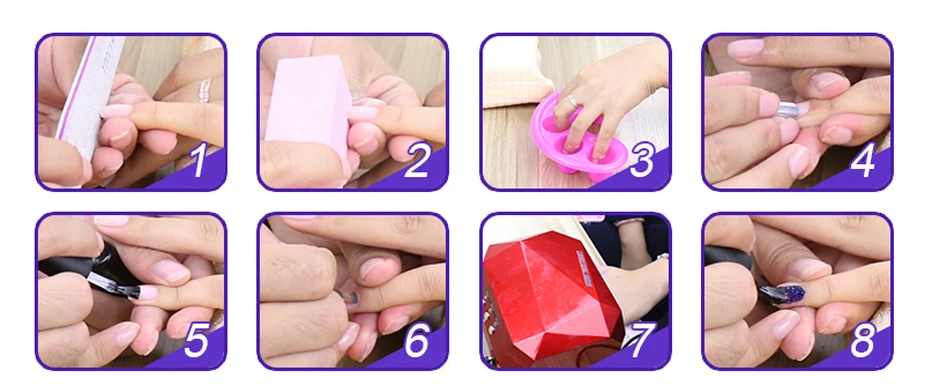 1
2
3
4
5
6
7
8