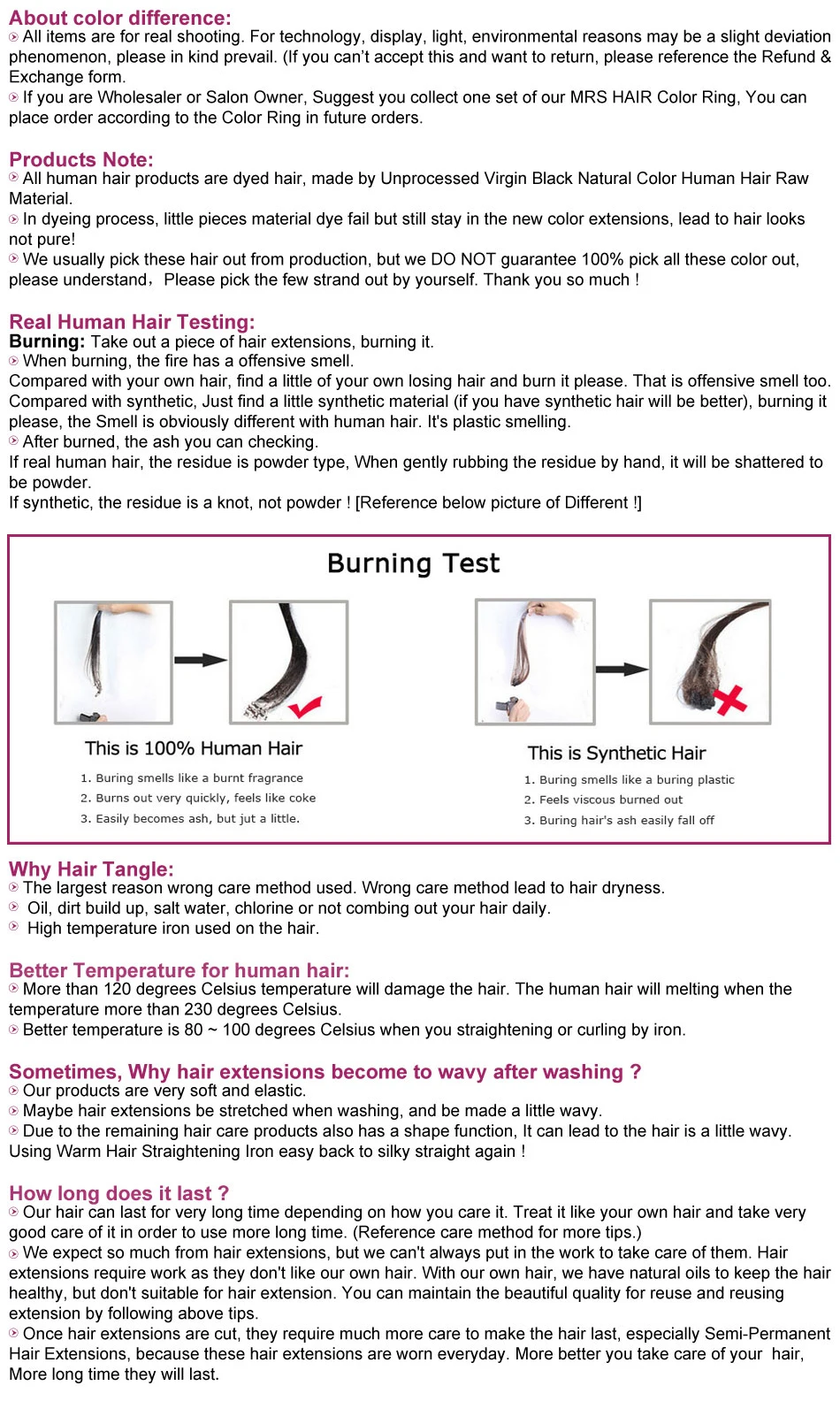 About color difference:
All items are for real shooting. For technology, display, light, environmental reasons may be a slight deviation phenomenon, please in kind prevail. (If you can't accept this and want to return, please reference the Refund & Exchange form.
If you are Wholesaler or Salon Owner, Suggest you collect one set of our MRS HAIR Color Ring, You can place order according to the Color Ring in future orders.

Products Note:
All human hair products are dyed hair, made by Unprocessed Virgin Black Natural Color Human Hair Raw Material.
In dyeing process, little pieces material dye fail but still stay in the new color extensions, lead to hair looks not pure!
We usually pick these hair out from production, but we DO NOT guarantee 100% pick all these color out, please understand, Please pick the few strand out by yourself. Thank you so much !

Real Human Hair Testing:
Burning: Take out a piece of hair extensions, burning it.
When burning, the fire has a offensive smell.
Compared with your own hair, find a little of your own losing hair and burn it please. That is offensive smell too. Compared with synthetic, Just find a little synthetic material (if you have synthetic hair will be better), burning it please, the Smell is obviously different with human hair. It's plastic smelling.
After burned, the ash you can checking.
If real human hair, the residue is powder type, When gently rubbing the residue by hand, it will be shattered to be powder.
If synthetic, the residue is a knot, not powder ! [Reference below picture of Different !]

Burning Test

This is 100% Human Hair
1. Buring smells like a burnt fragrance
2. Burns out very quickly, feels like coke
3. Easily becomes ash, but jut a little.

This is Synthetic Hair
1. Buring smells like a buring plastic
2. Feels viscous burned out
3. Buring hair's ash easily fall off

Why Hair Tangle:
The largest reason wrong care method used. Wrong care method lead to hair dryness.
Oil, dirt build up, salt water, chlorine or not combing out your hair daily.
High temperature iron used on the hair.

Better Temperature for human hair:
More than 120 degrees Celsius temperature will damage the hair. The human hair will melting when the temperature more than 230 degrees Celsius.
Better temperature is 80 ~ 100 degrees Celsius when you straightening or curling by iron.

Sometimes, Why hair extensions become to wavy after washing ?
Our products are very soft and elastic.
Maybe hair extensions be stretched when washing, and be made a little wavy.
Due to the remaining hair care products also has a shape function, It can lead to the hair is a little wavy. Using Warm Hair Straightening Iron easy back to silky straight again !

How long does it last ?
Our hair can last for very long time depending on how you care it. Treat it like your own hair and take very good care of it in order to use more long time. (Reference care method for more tips.)
We expect so much from hair extensions, but we can't always put in the work to take care of them. Hair extensions require work as they don't like our own hair. With our own hair, we have natural oils to keep the hair healthy, but don't suitable for hair extension. You can maintain the beautiful quality for reuse and reusing extension by following above tips.
Once hair extensions are cut, they require much more care to make the hair last, especially Semi-Permanent Hair Extensions, because these hair extensions are worn everyday. More better you take care of your hair, More long time they will last.