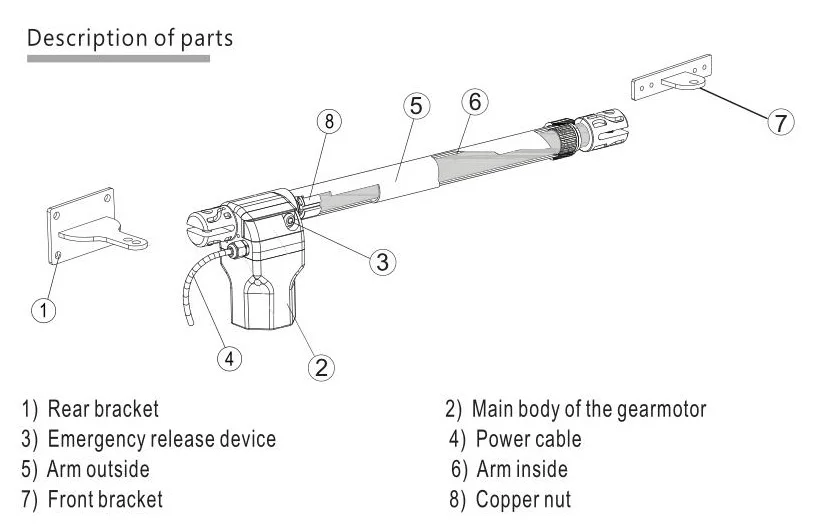 Description of parts

8
5
6
7
3
1
4
2

1) Rear bracket
3) Emergency release device
5) Arm outside
7) Front bracket

2) Main body of the gearmotor
4) Power cable
6) Arm inside
8) Copper nut