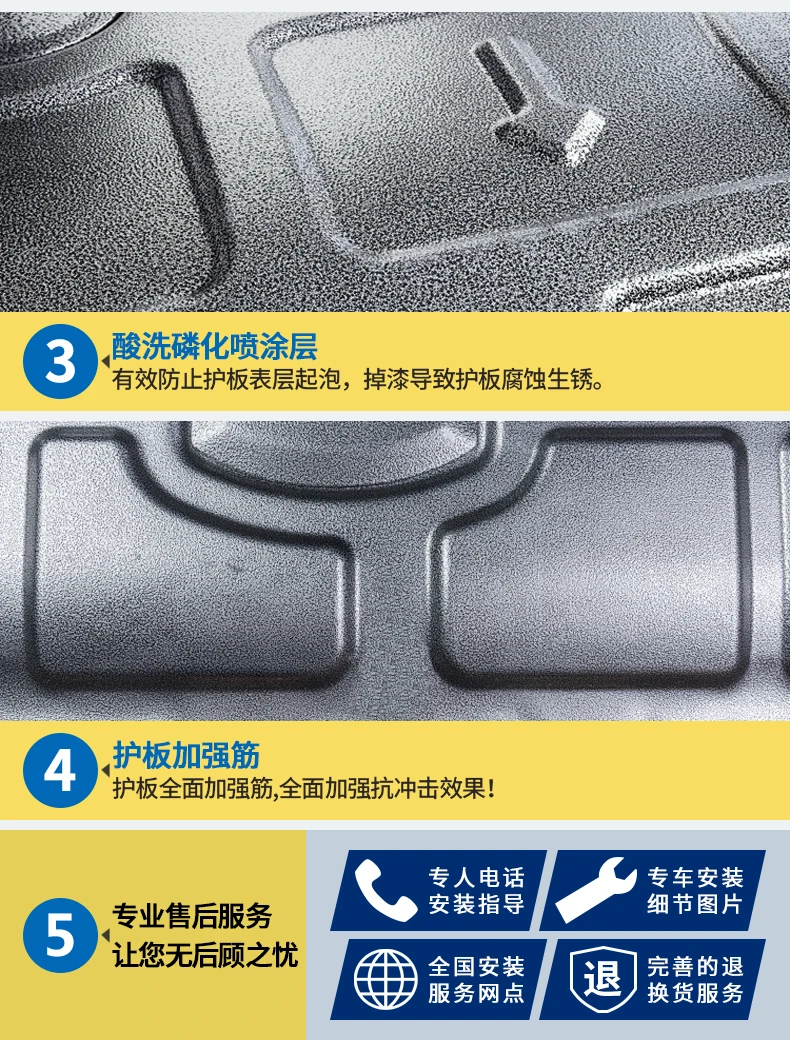 3
酸洗磷化喷涂层
有效防止护板表层起泡，掉漆导致护板腐蚀生锈。

4
护板加强筋
护板全面加强筋,全面加强抗冲击效果！

5
专业售后服务
让您无后顾之忧

专人电话
安装指导

专车安装
细节图片

全国安装
服务网点

退
完善的退
换货服务