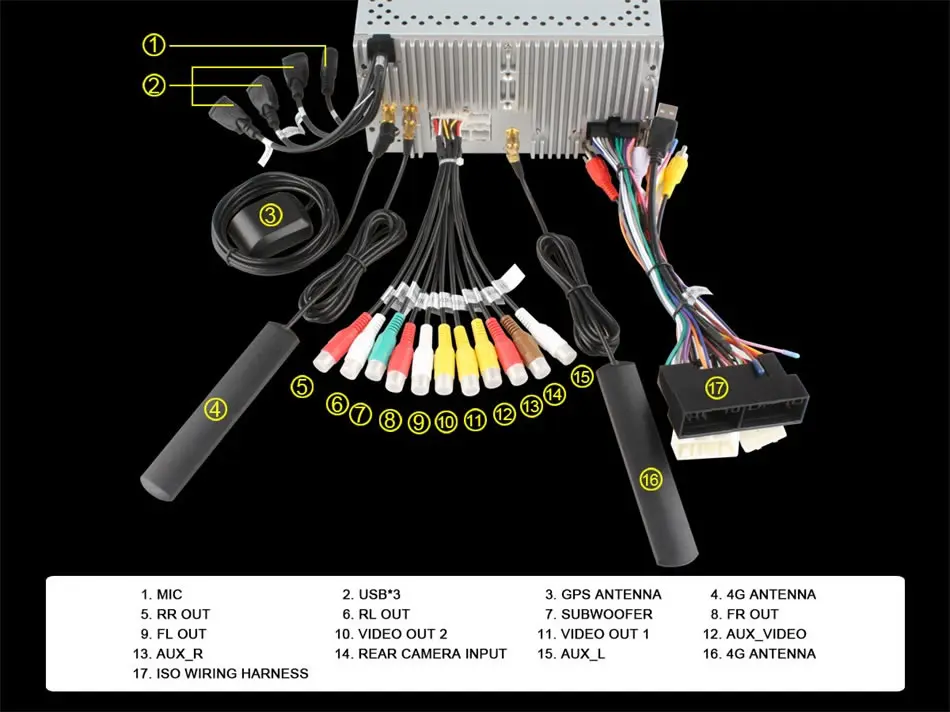 1
2
3
4
5
6
7
8
9
10
11
12
13
14
15
16
17

1. MIC
2. USB*3
3. GPS ANTENNA
4. 4G ANTENNA
5. RR OUT
6. RL OUT
7. SUBWOOFER
8. FR OUT
9. FL OUT
10. VIDEO OUT 2
11. VIDEO OUT 1
12. AUX_VIDEO
13. AUX_R
14. REAR CAMERA INPUT
15. AUX_L
16. 4G ANTENNA
17. ISO WIRING HARNESS