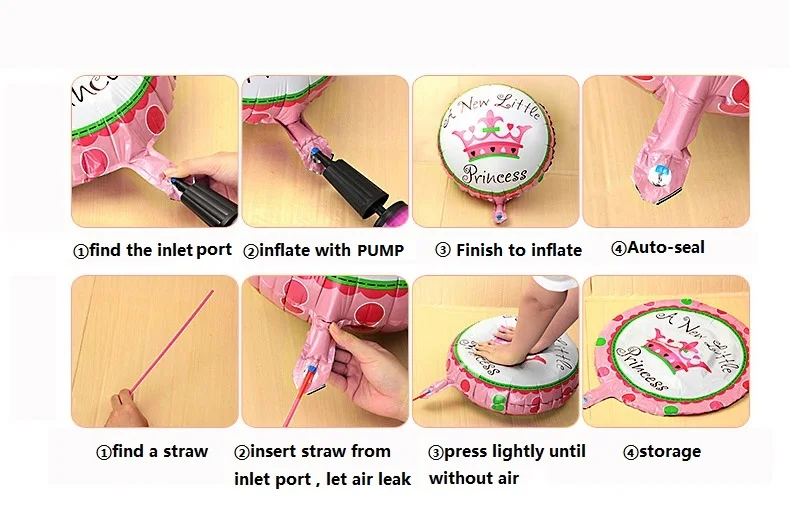 A New Little Princess

①find the inlet port ②inflate with PUMP ③ Finish to inflate ④Auto-seal

A New Little Princess

①find a straw ②insert straw from inlet port , let air leak ③press lightly until without air ④storage