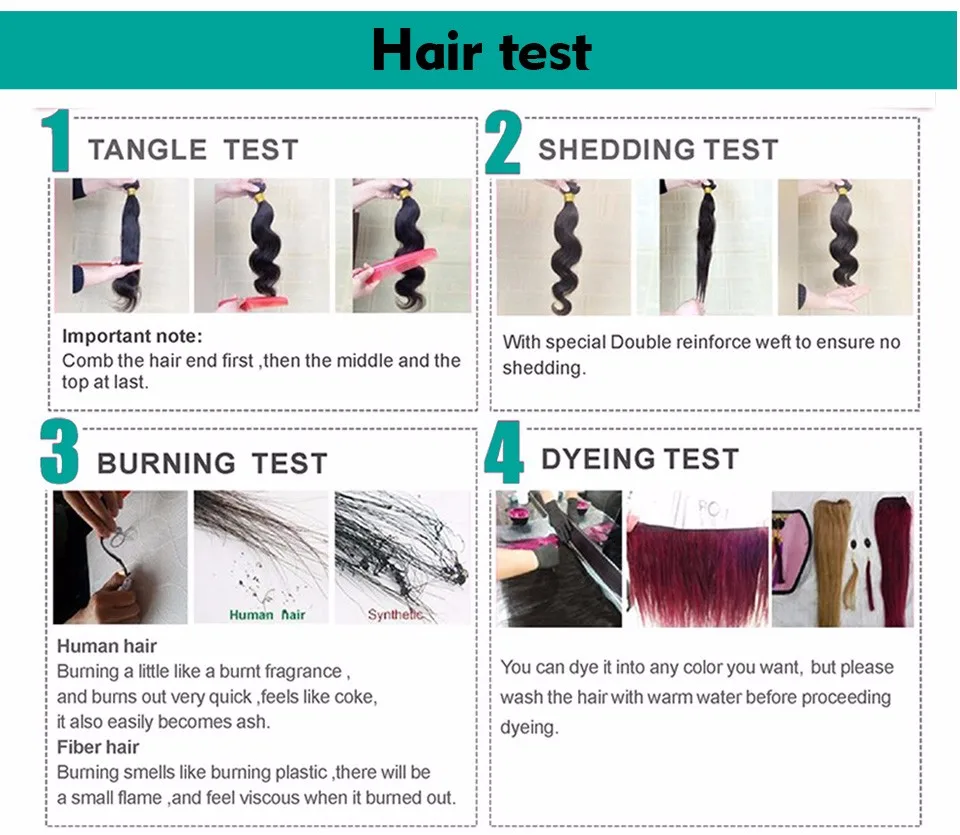 Hair test

1 TANGLE TEST

Important note:
Comb the hair end first ,then the middle and the top at last.

2 SHEDDING TEST

With special Double reinforce weft to ensure no shedding.

3 BURNING TEST

Human hair

Synthetic

Human hair
Burning a little like a burnt fragrance , and burns out very quick ,feels like coke, it also easily becomes ash.
Fiber hair
Burning smells like burning plastic ,there will be a small flame ,and feel viscous when it burned out.

4 DYEING TEST

You can dye it into any color you want, but please wash the hair with warm water before proceeding dyeing.