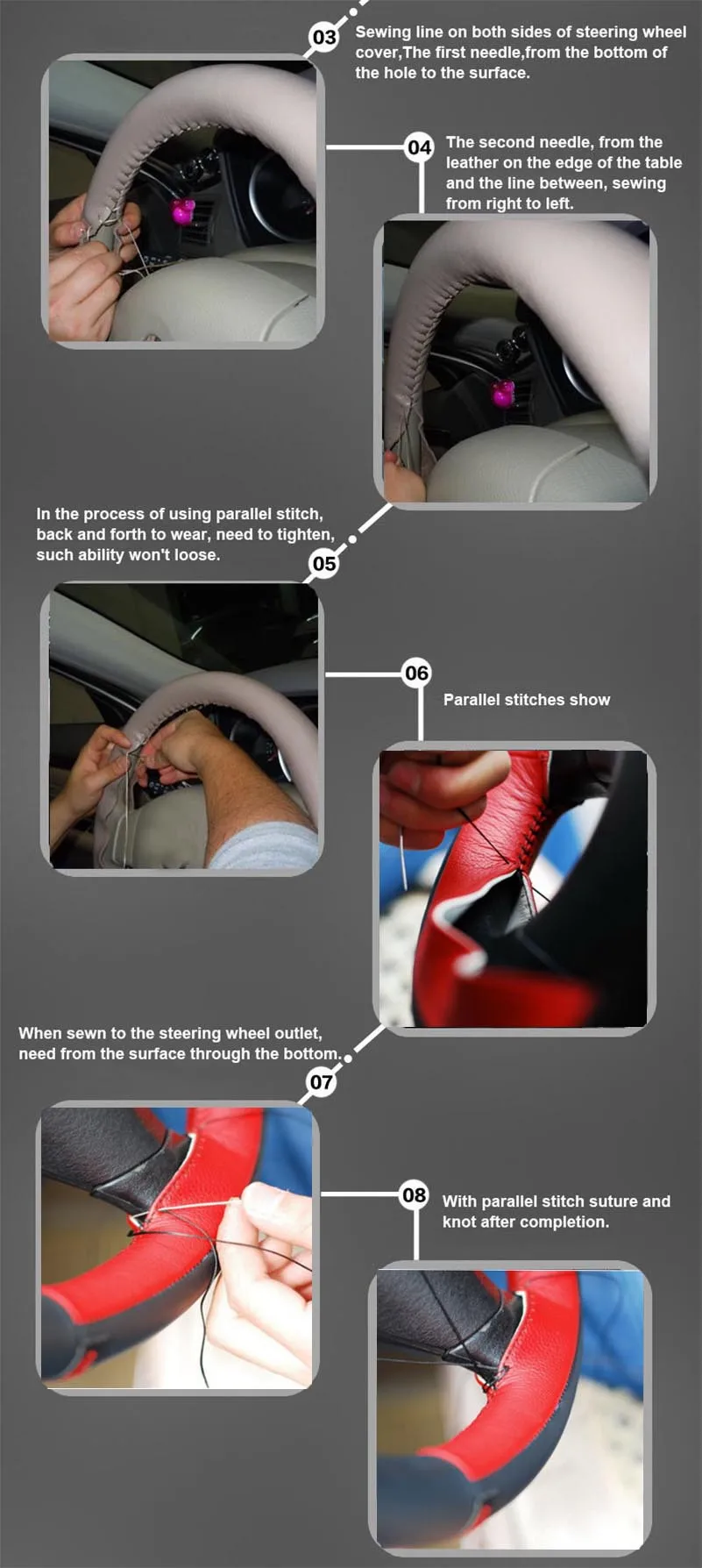 03

Sewing line on both sides of steering wheel cover,The first needle,from the bottom of the hole to the surface.

04

The second needle, from the leather on the edge of the table and the line between, sewing from right to left.

In the process of using parallel stitch, back and forth to wear, need to tighten, such ability won't loose.

05

06

Parallel stitches show

When sewn to the steering wheel outlet, need from the surface through the bottom.

07

08

With parallel stitch suture and knot after completion.