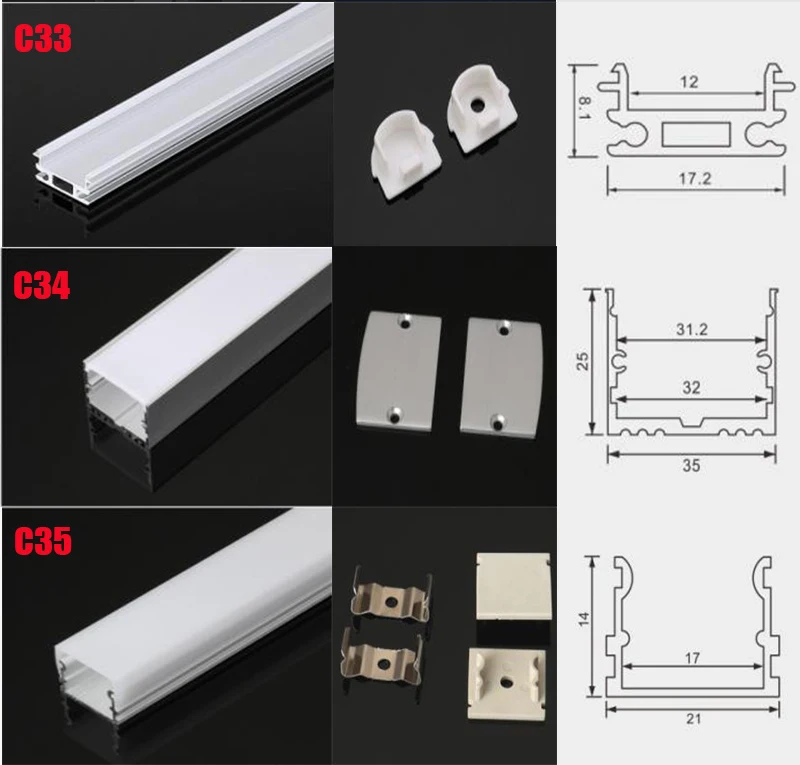 C33

8.1
12
17.2

C34

25
31.2
32
35

C35

14
17
21