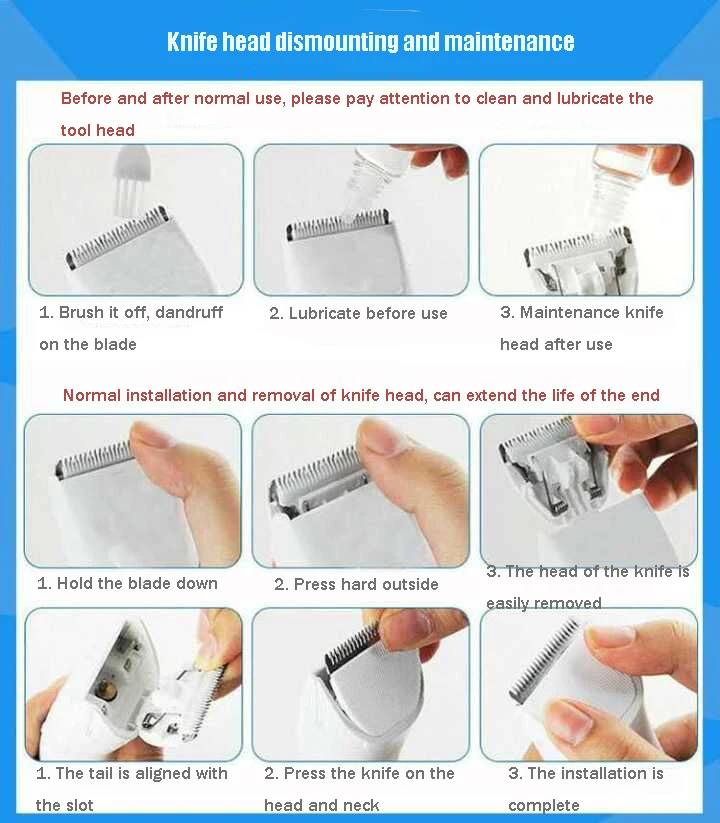 Knife head dismounting and maintenance

Before and after normal use, please pay attention to clean and lubricate the tool head

1. Brush it off, dandruff on the blade

2. Lubricate before use

3. Maintenance knife head after use

Normal installation and removal of knife head, can extend the life of the end

1. Hold the blade down

2. Press hard outside

3. The head of the knife is easily removed

1. The tail is aligned with the slot

2. Press the knife on the head and neck

3. The installation is complete