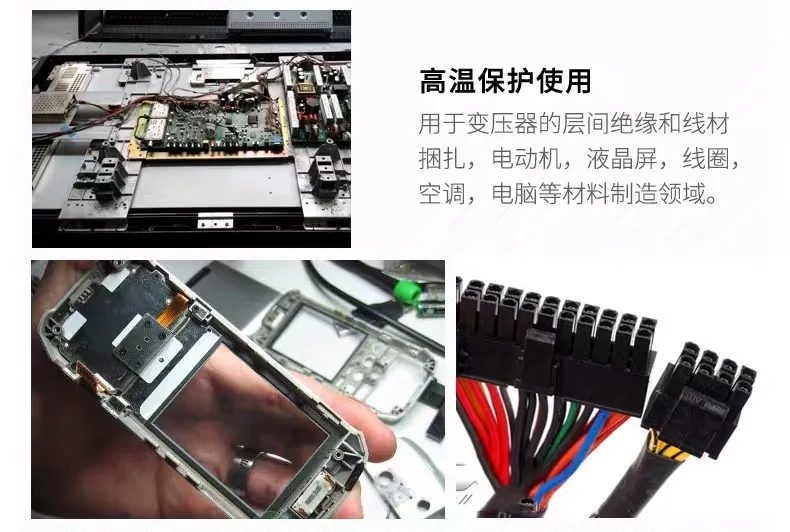 高温保护使用

用于变压器的层间绝缘和线材捆扎，电动机，液晶屏，线圈，空调，电脑等材料制造领域。