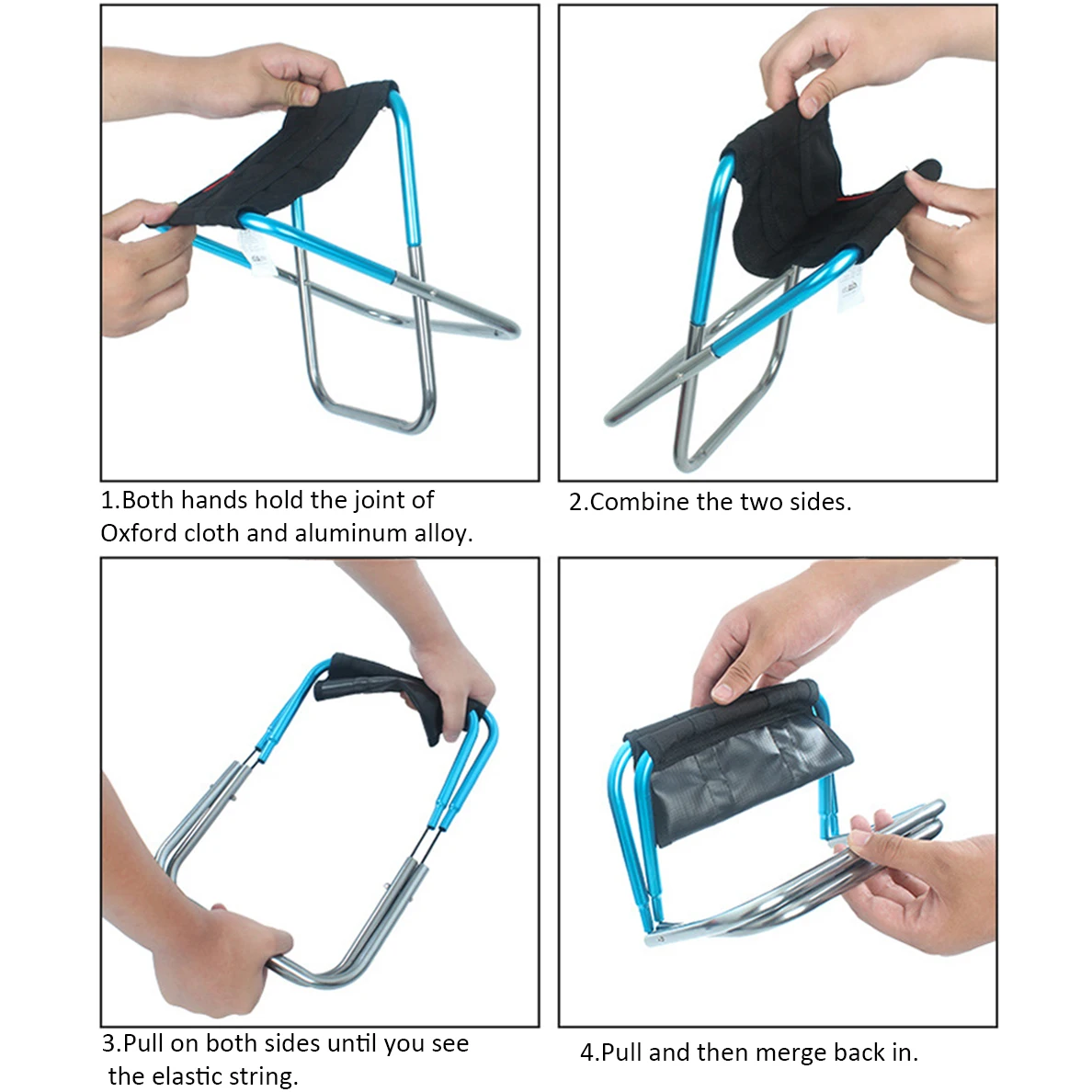 1.Both hands hold the joint of Oxford cloth and aluminum alloy.

2.Combine the two sides.

3.Pull on both sides until you see the elastic string.

4.Pull and then merge back in.