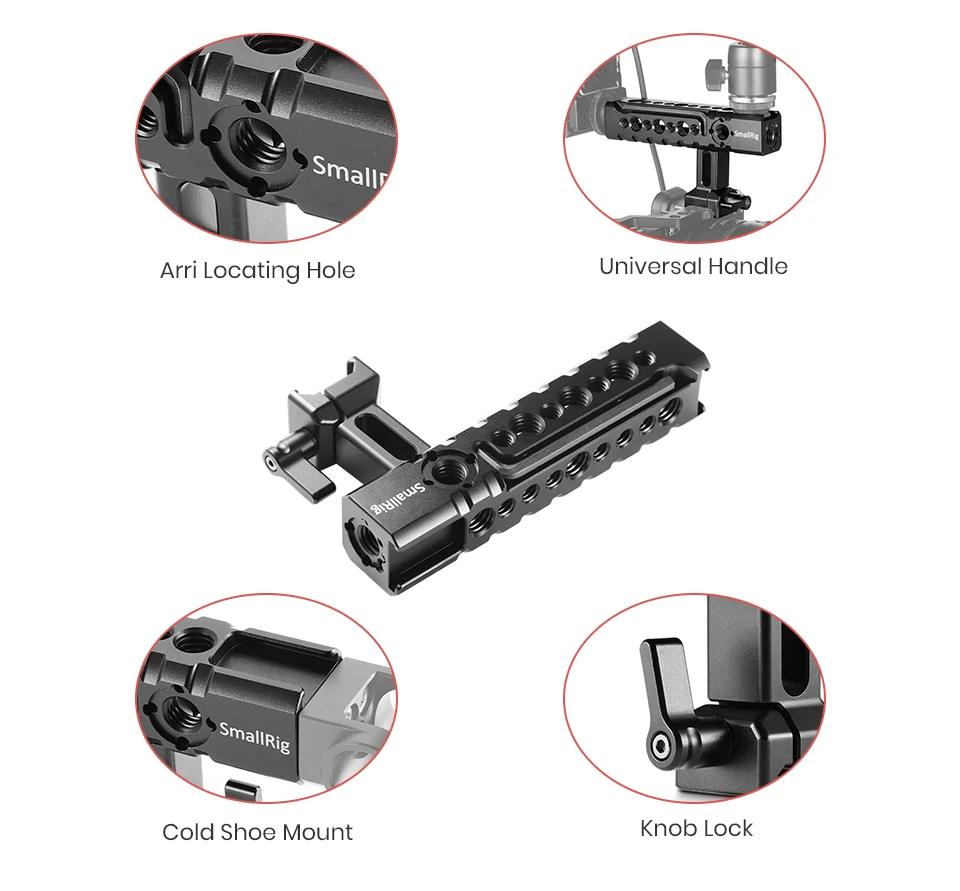 SmallR

Arri Locating Hole

SmallRig

Universal Handle

SmallRig

SmallRig

Cold Shoe Mount

Knob Lock