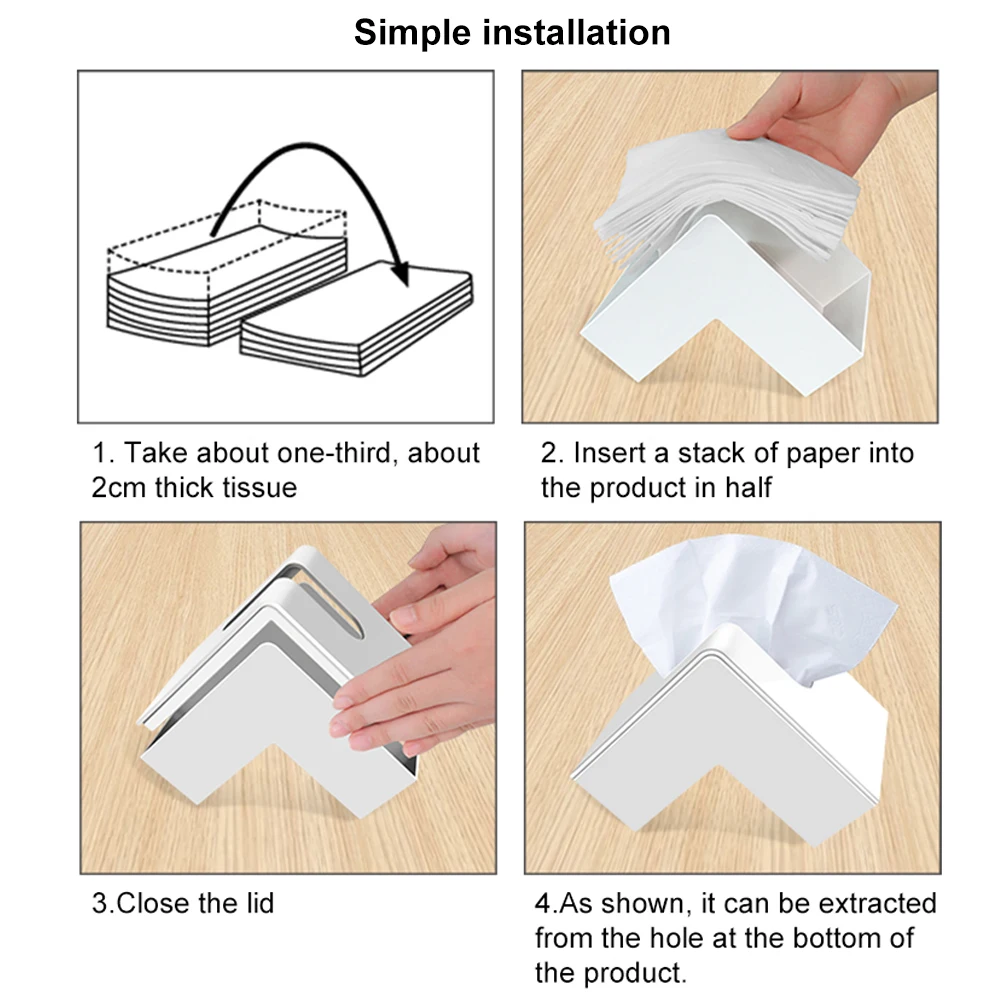 Simple installation

1. Take about one-third, about 2cm thick tissue

2. Insert a stack of paper into the product in half

3.Close the lid

4.As shown, it can be extracted from the hole at the bottom of the product.