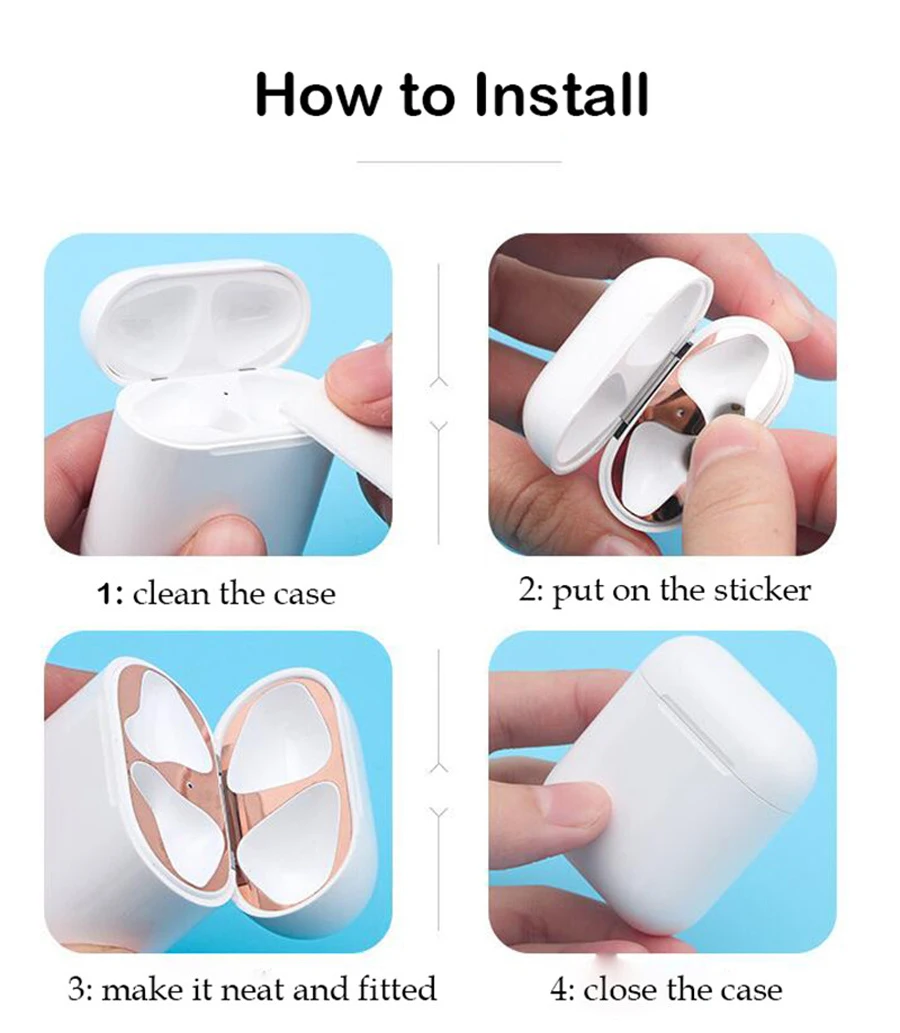 How to Install

1: clean the case

2: put on the sticker

3: make it neat and fitted

4: close the case