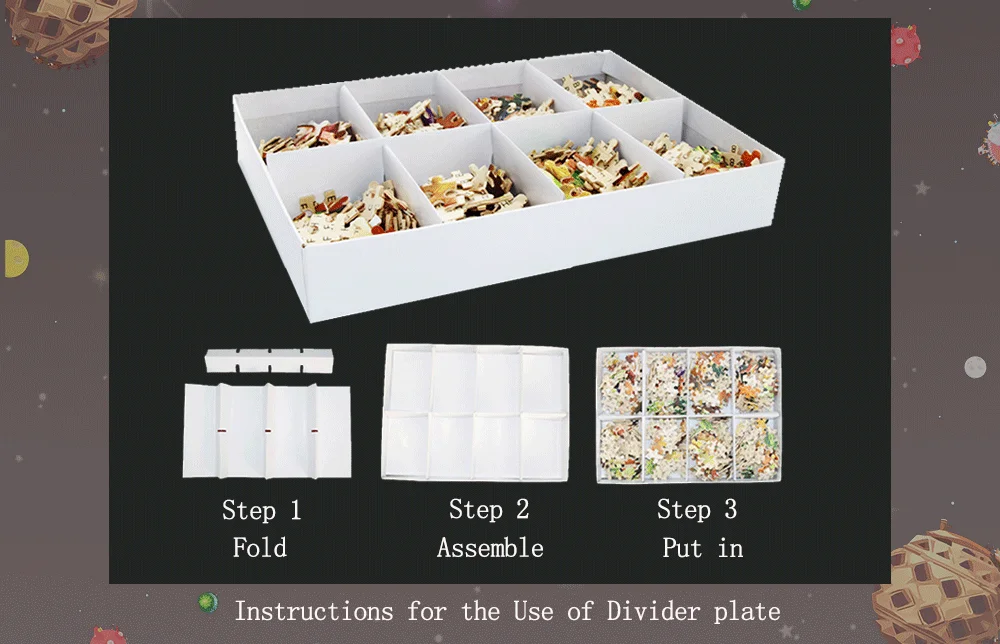 Step 1
Fold

Step 2
Assemble

Step 3
Put in

Instructions for the Use of Divider plate