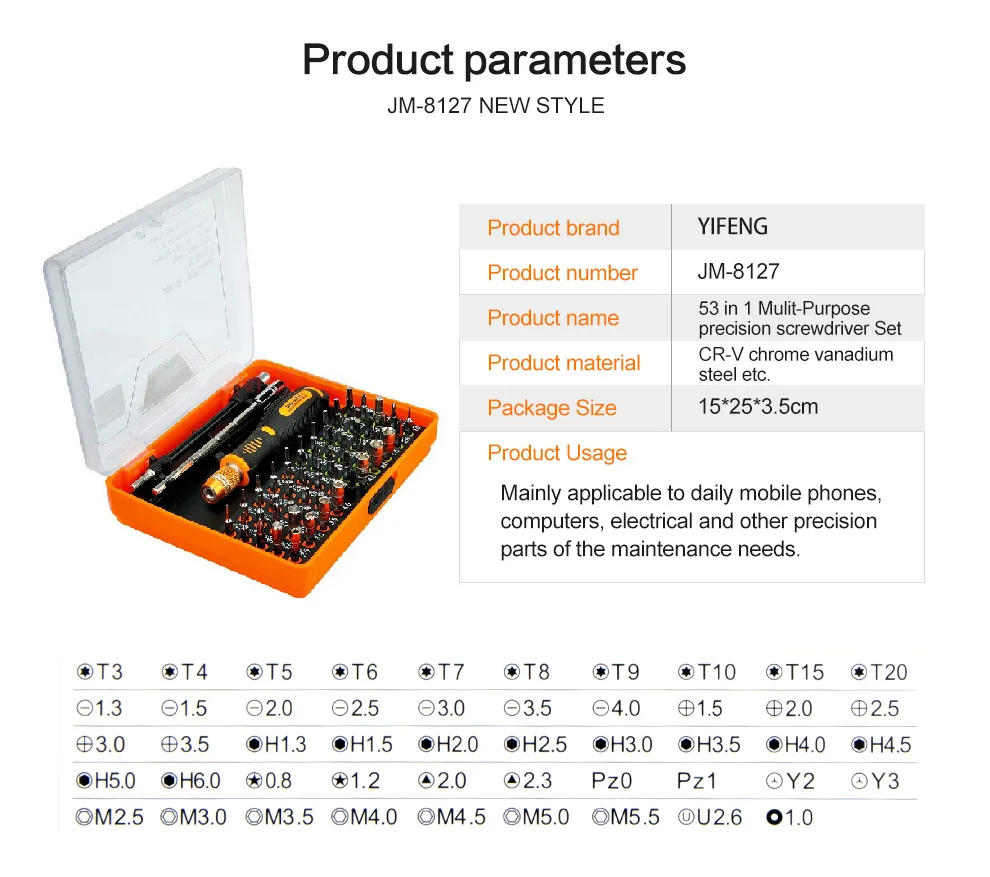 Product parameters
JM-8127 NEW STYLE

| Product brand | YIFENG |
|---|---|
| Product number | JM-8127 |
| Product name | 53 in 1 Mulit-Purpose precision screwdriver Set |
| Product material | CR-V chrome vanadium steel etc. |
| Package Size | 15*25*3.5cm |

Product Usage

Mainly applicable to daily mobile phones, computers, electrical and other precision parts of the maintenance needs.

| T3 | T4 | T5 | T6 | T7 | T8 | T9 | T10 | T15 | T20 |
|---|---|---|---|---|---|---|---|---|---|
| 1.3 | 1.5 | 2.0 | 2.5 | 3.0 | 3.5 | 4.0 | 1.5 | 2.0 | 2.5 |
| 3.0 | 3.5 | H1.3 | H1.5 | H2.0 | H2.5 | H3.0 | H3.5 | H4.0 | H4.5 |
| H5.0 | H6.0 | 0.8 | 1.2 | 2.0 | 2.3 | Pz0 | Pz1 | Y2 | Y3 |
| M2.5 | M3.0 | M3.5 | M4.0 | M4.5 | M5.0 | M5.5 | U2.6 | 1.0 | |