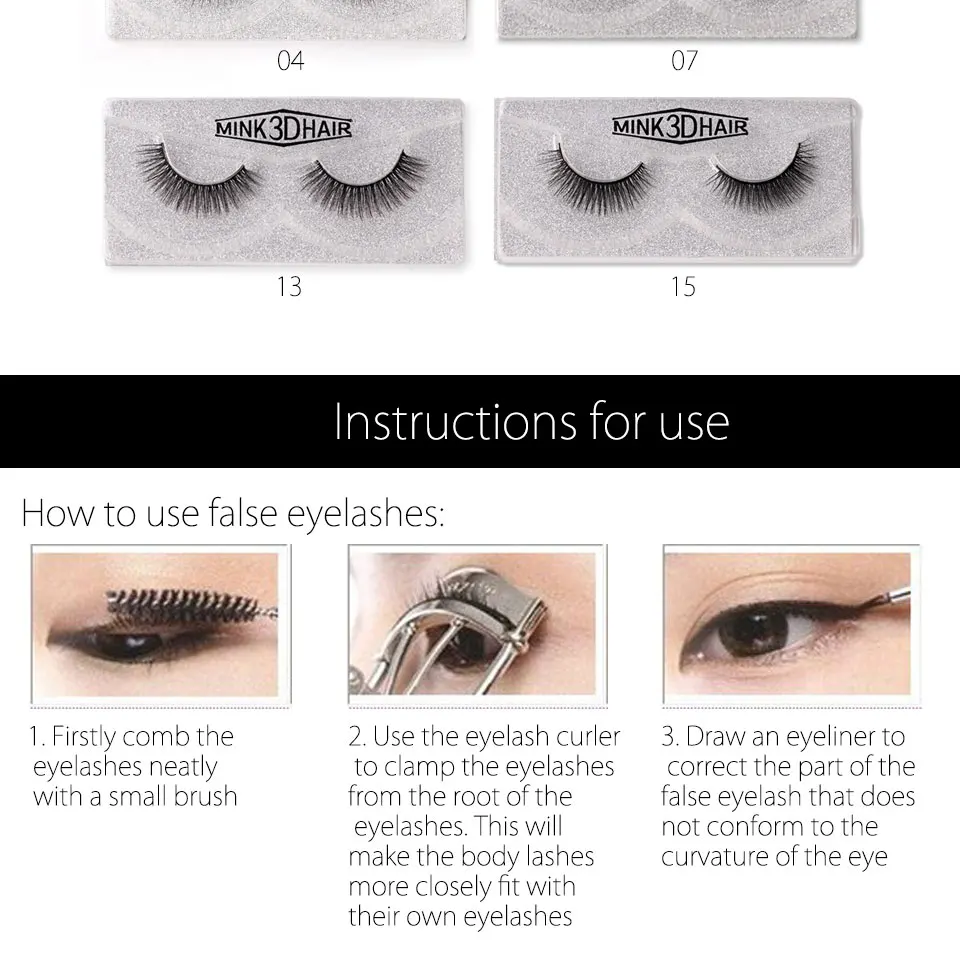 04

07

MINK3DHAIR

MINK3DHAIR

13

15

Instructions for use

How to use false eyelashes:

1. Firstly comb the eyelashes neatly with a small brush

2. Use the eyelash curler to clamp the eyelashes from the root of the eyelashes. This will make the body lashes more closely fit with their own eyelashes

3. Draw an eyeliner to correct the part of the false eyelash that does not conform to the curvature of the eye