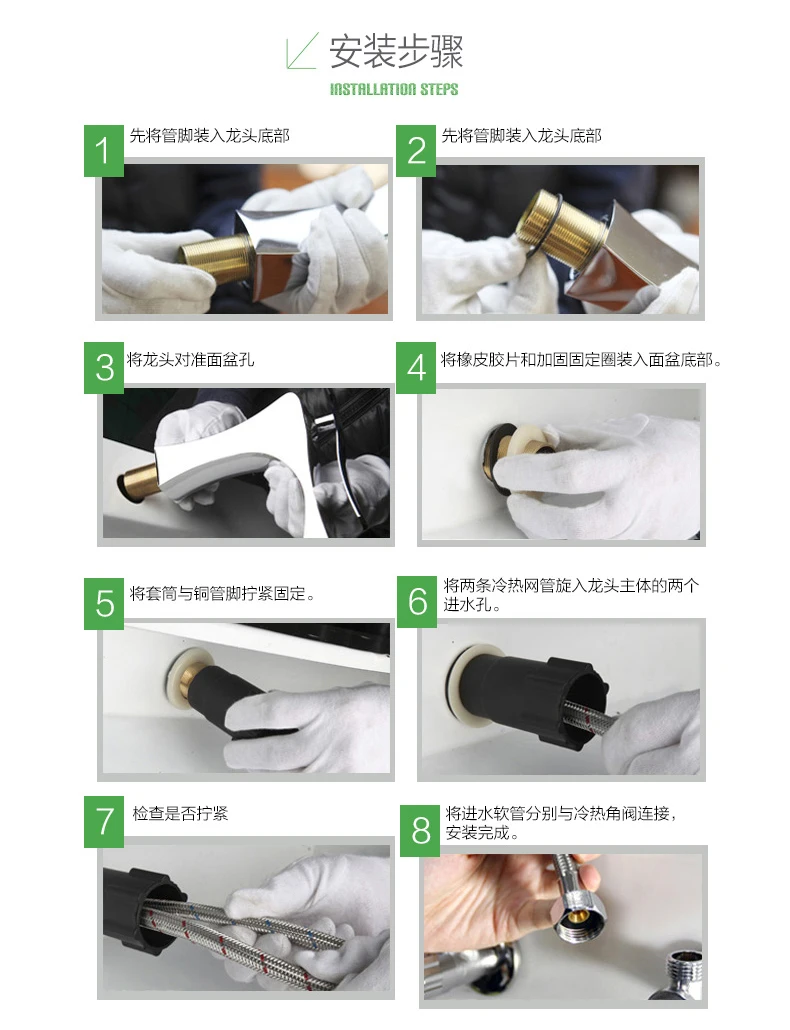 安装步骤
INSTALLATION STEPS

1 先将管脚装入龙头底部

2 先将管脚装入龙头底部

3 将龙头对准面盆孔

4 将橡皮胶片和加固固定圈装入面盆底部。

5 将套筒与铜管脚拧紧固定。

6 将两条冷热网管旋入龙头主体的两个进水孔。

7 检查是否拧紧

8 将进水软管分别与冷热角阀连接，安装完成。