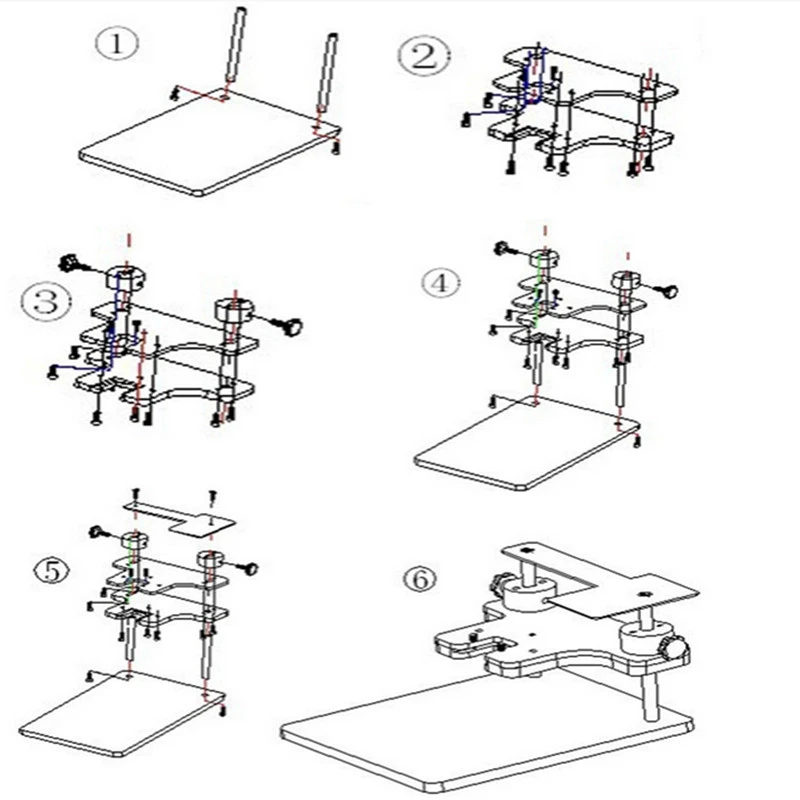 ①
②
③
④
⑤
⑥