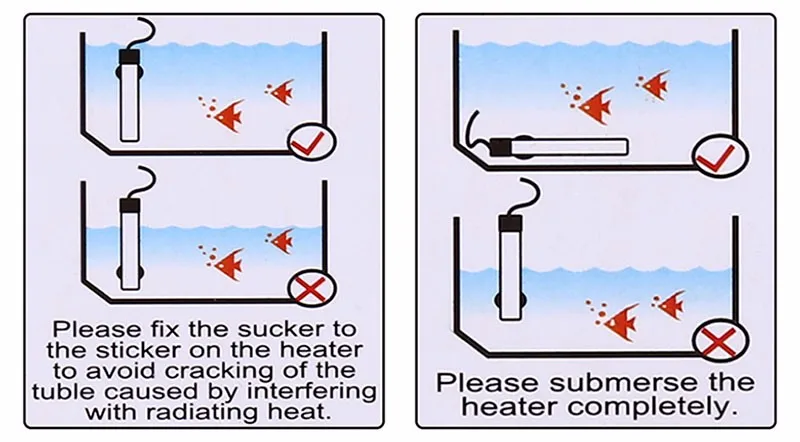 Please fix the sucker to the sticker on the heater to avoid cracking of the tuble caused by interfering with radiating heat.

Please submerse the heater completely.