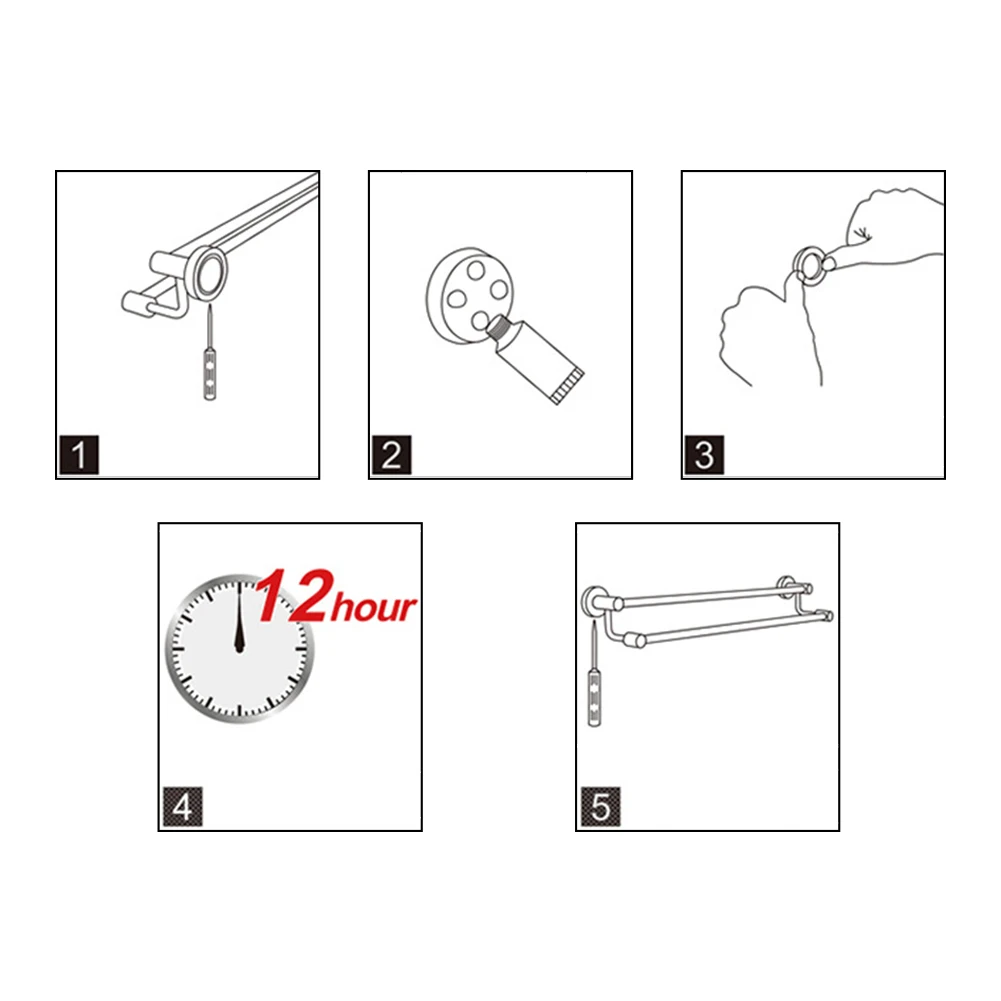 1

2

3

12hour

4

5