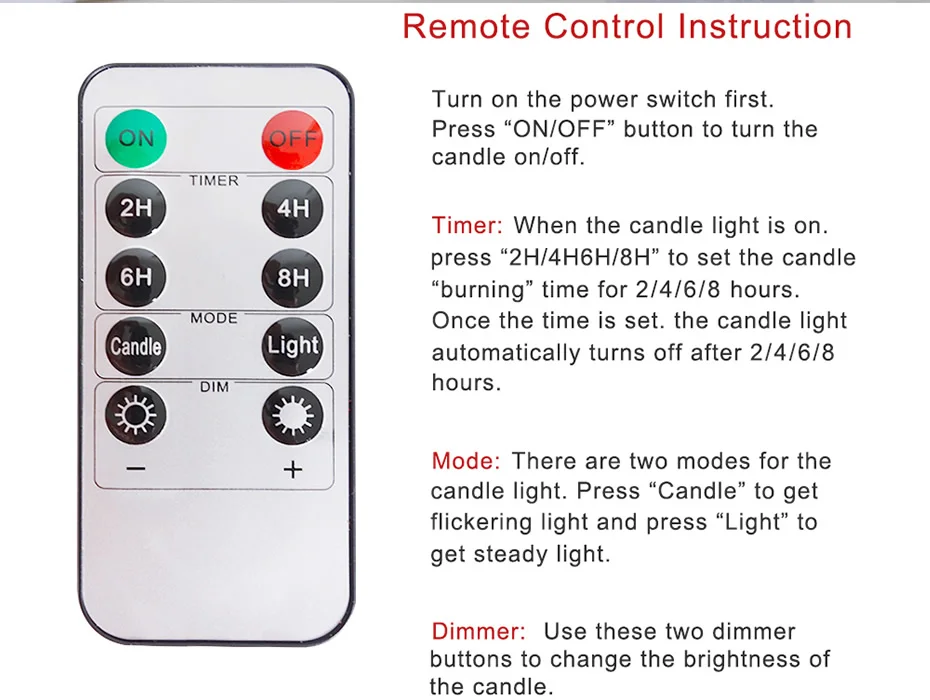 Remote Control Instruction

ON
OFF
TIMER
2H
4H
6H
8H
MODE
Candle
Light
DIM
−
+

Turn on the power switch first. Press “ON/OFF” button to turn the candle on/off.

Timer: When the candle light is on. press “2H/4H6H/8H” to set the candle “burning” time for 2/4/6/8 hours. Once the time is set. the candle light automatically turns off after 2/4/6/8 hours.

Mode: There are two modes for the candle light. Press “Candle” to get flickering light and press “Light” to get steady light.

Dimmer: Use these two dimmer buttons to change the brightness of the candle.