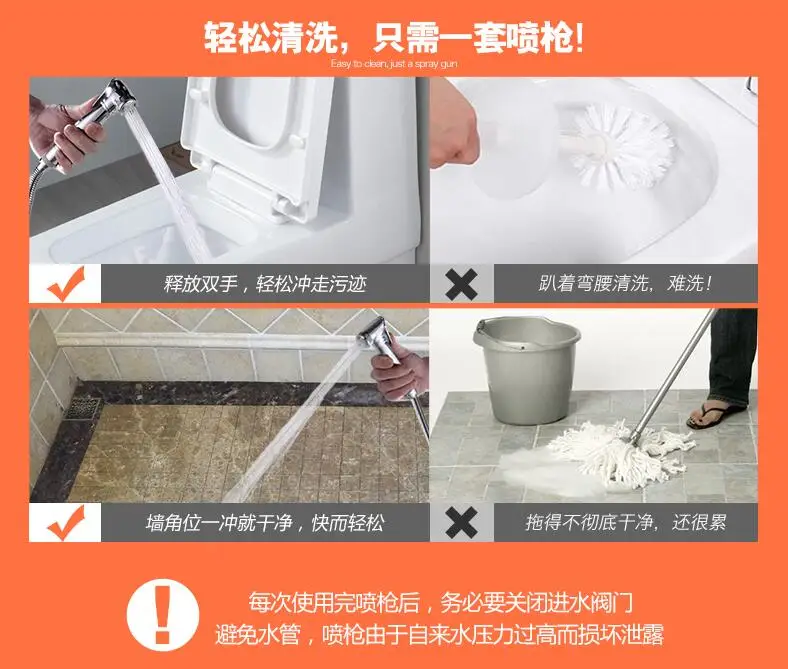 轻松清洗，只需一套喷枪!
Easy to clean, just a spray gun

释放双手，轻松冲走污迹

趴着弯腰清洗，难洗!

墙角位一冲就干净，快而轻松

拖得不彻底干净，还很累

每次使用完喷枪后，务必要关闭进水阀门
避免水管，喷枪由于自来水压力过高而损坏泄露