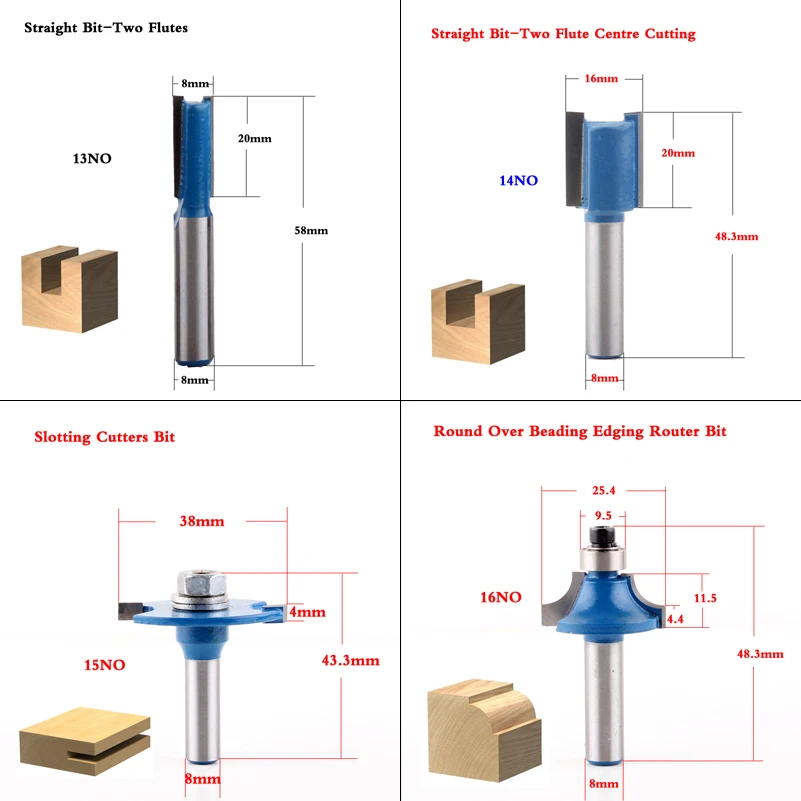 Straight Bit-Two Flutes

8mm

20mm

13NO

58mm

8mm

Straight Bit-Two Flute Centre Cutting

16mm

20mm

14NO

48.3mm

8mm

Slotting Cutters Bit

38mm

4mm

15NO

43.3mm

8mm

Round Over Beading Edging Router Bit

25.4

9.5

16NO

11.5

4.4

48.3mm

8mm