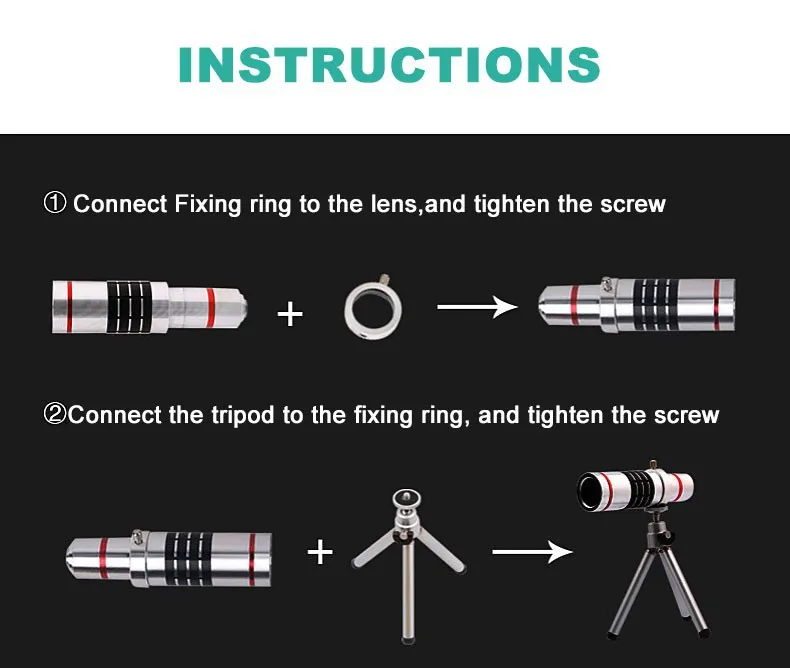 INSTRUCTIONS

① Connect Fixing ring to the lens,and tighten the screw

+

②Connect the tripod to the fixing ring, and tighten the screw

+