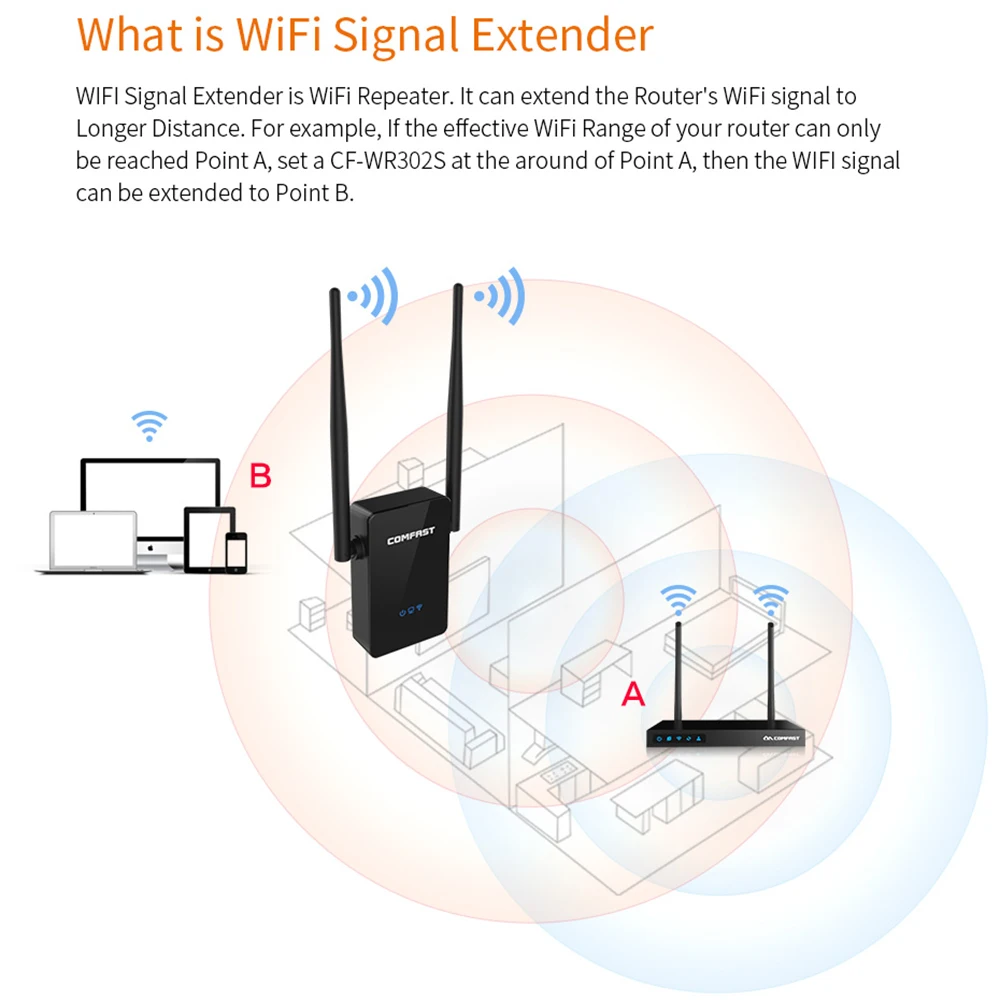 What is WiFi Signal Extender

WIFI Signal Extender is WiFi Repeater. It can extend the Router's WiFi signal to Longer Distance. For example, If the effective WiFi Range of your router can only be reached Point A, set a CF-WR302S at the around of Point A, then the WIFI signal can be extended to Point B.

B

COMFAST

A

COMFAST