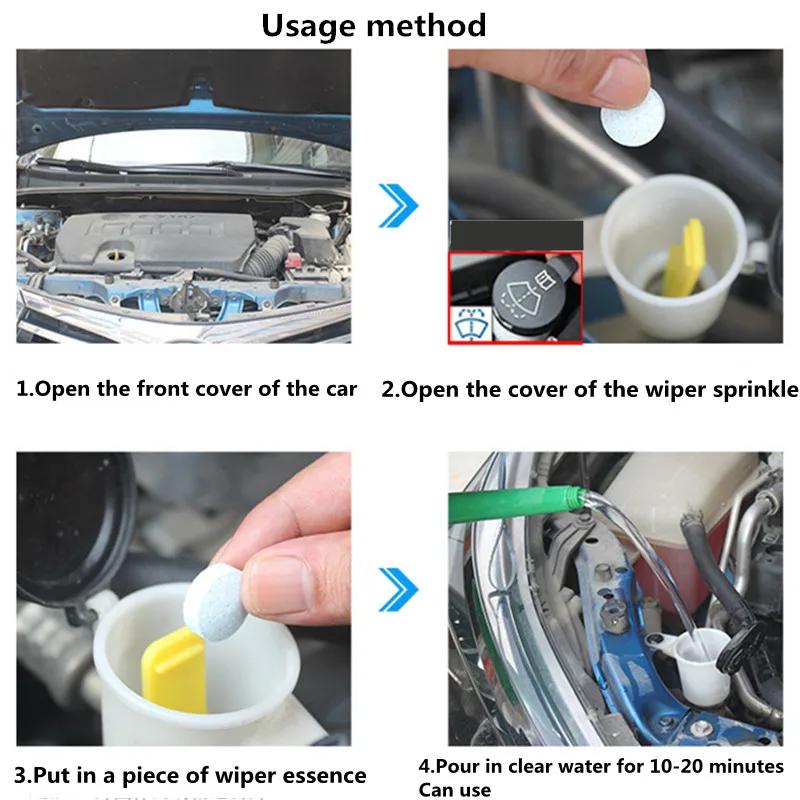 Usage method

1.Open the front cover of the car

2.Open the cover of the wiper sprinkle

3.Put in a piece of wiper essence

4.Pour in clear water for 10-20 minutes
Can use