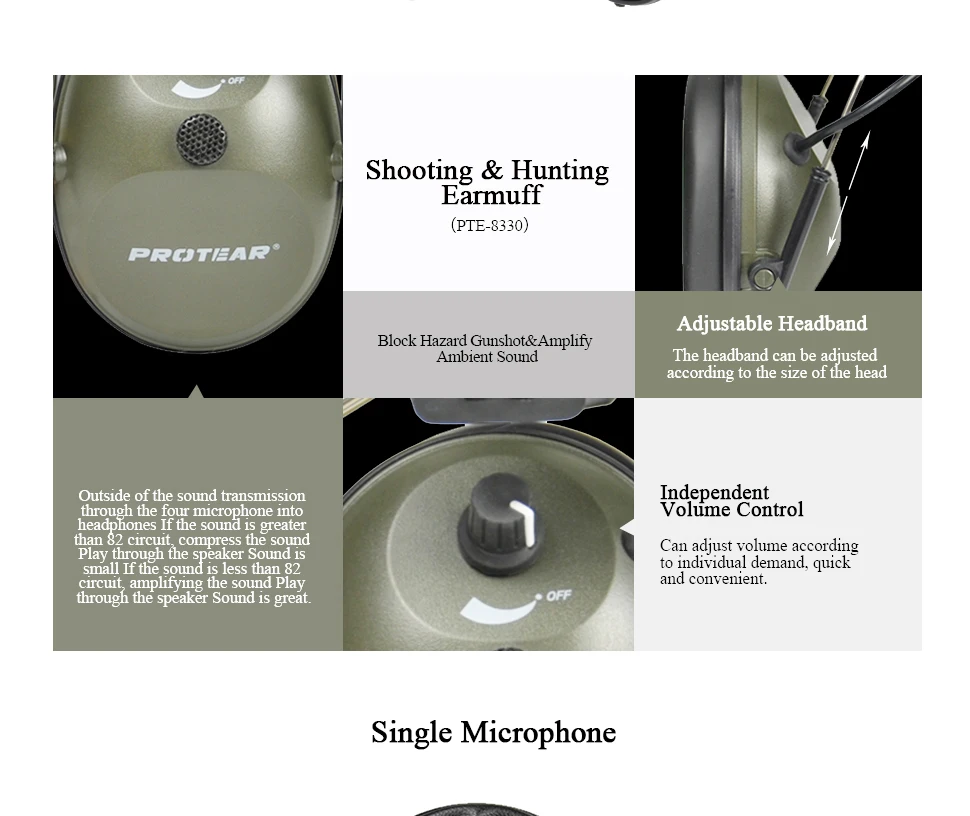 OFF

PROTEAR®

Shooting & Hunting Earmuff
(PTE-8330)

Block Hazard Gunshot&Amplify Ambient Sound

Adjustable Headband
The headband can be adjusted according to the size of the head

Outside of the sound transmission through the four microphone into headphones If the sound is greater than 82 circuit, compress the sound Play through the speaker Sound is small If the sound is less than 82 circuit, amplifying the sound Play through the speaker Sound is great.

OFF

Independent Volume Control
Can adjust volume according to individual demand, quick and convenient.

Single Microphone