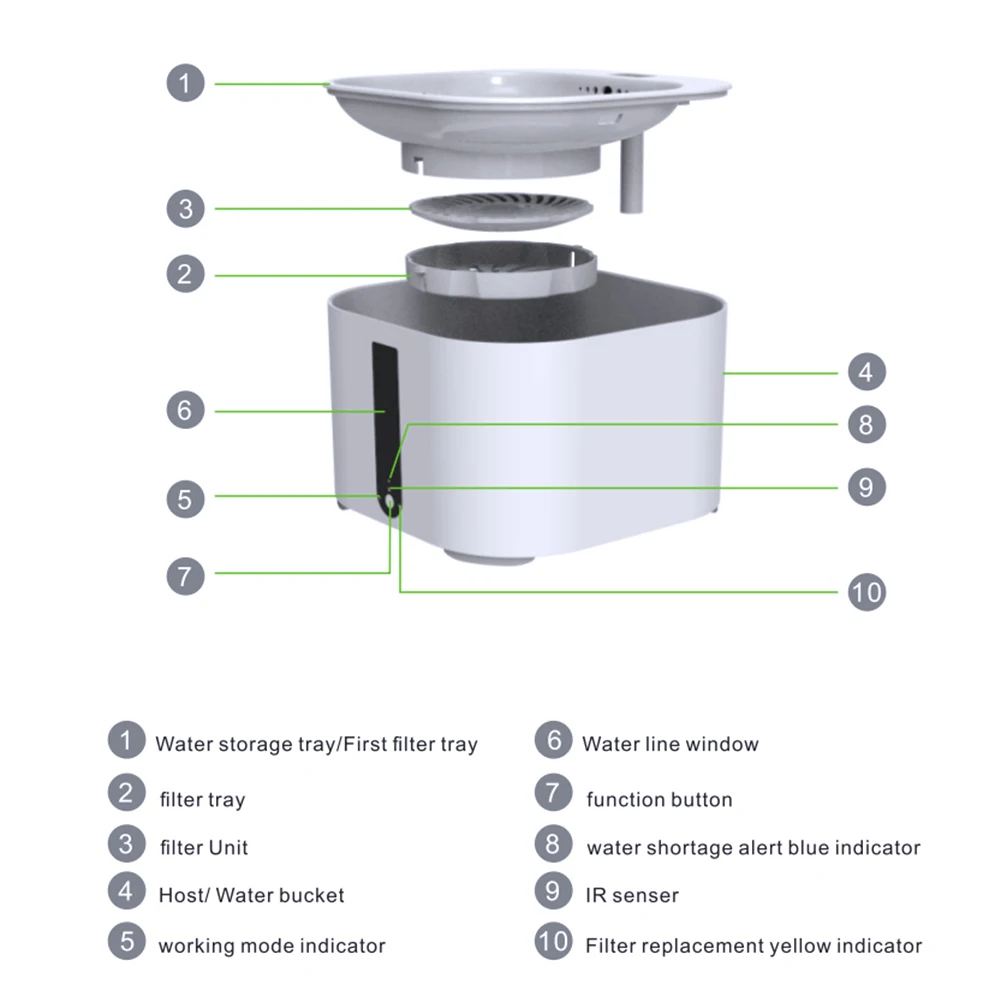 1
3
2
6
5
7
4
8
9
10

1 Water storage tray/First filter tray
2 filter tray
3 filter Unit
4 Host/ Water bucket
5 working mode indicator

6 Water line window
7 function button
8 water shortage alert blue indicator
9 IR senser
10 Filter replacement yellow indicator