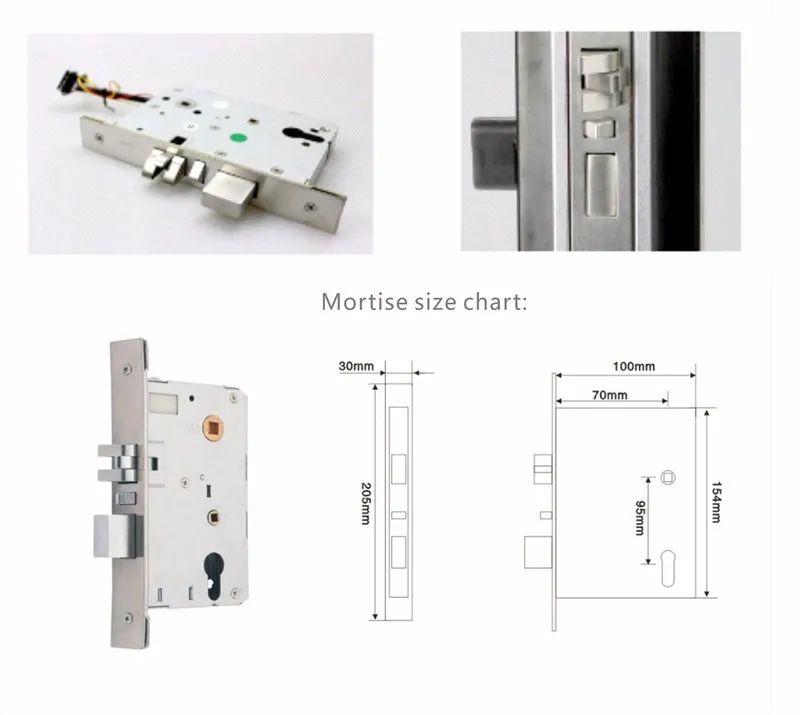 Mortise size chart:

30mm

205mm

100mm

70mm

95mm

154mm