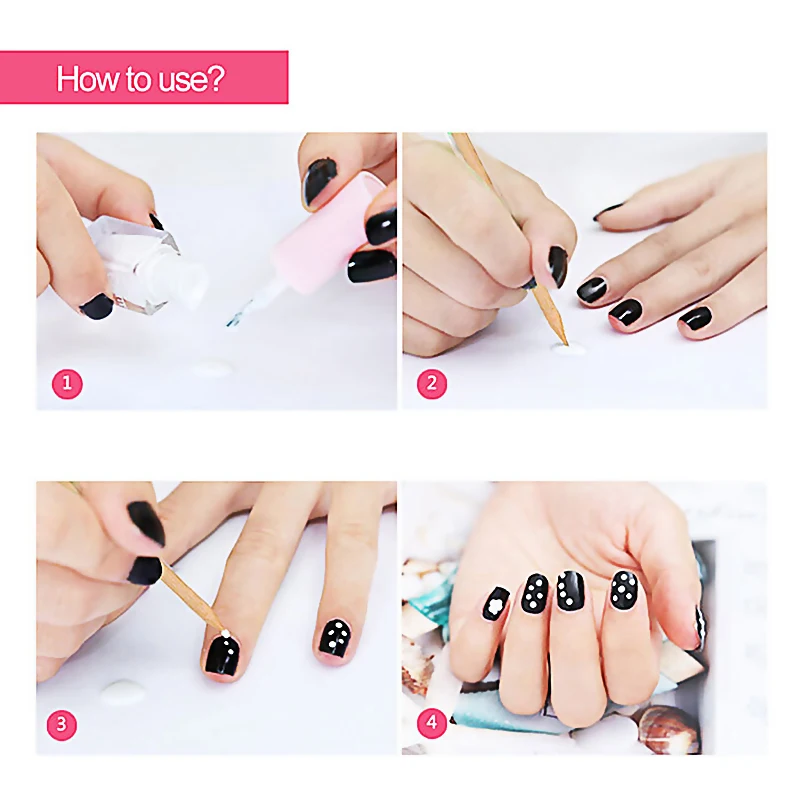 How to use?

1

2

3

4