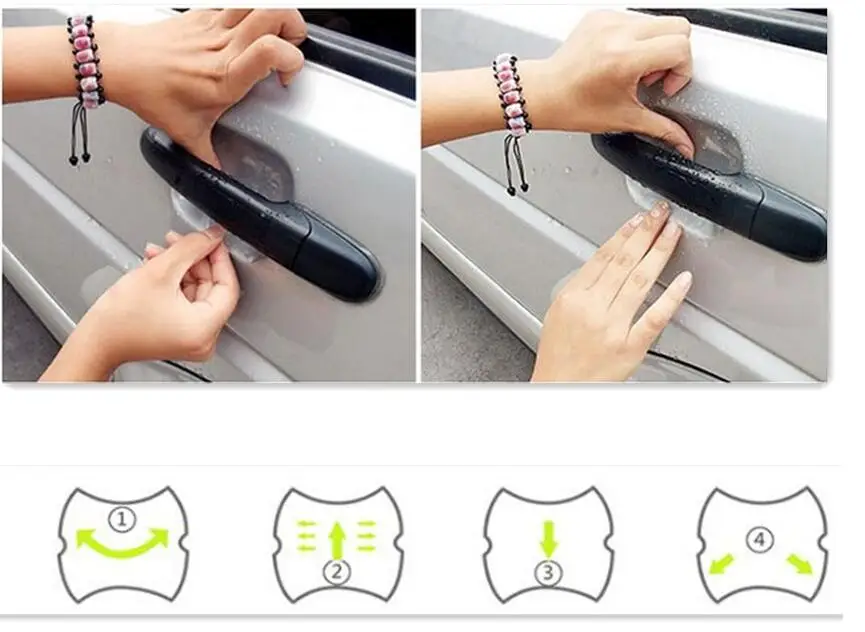 ①
②
③
④