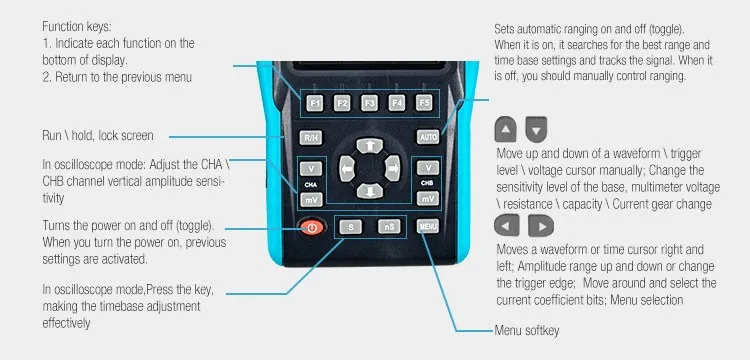 Function keys:
1. Indicate each function on the bottom of display.
2. Return to the previous menu

Run \ hold, lock screen

In oscilloscope mode: Adjust the CHA \ CHB channel vertical amplitude sensitivity

Turns the power on and off (toggle). When you turn the power on, previous settings are activated.

In oscilloscope mode,Press the key, making the timebase adjustment effectively

F1 F2 F3 F4 F5

R/H

AUTO

V

CHA

mV

V

CHB

mV

S

nS

MENU

Sets automatic ranging on and off (toggle). When it is on, it searches for the best range and time base settings and tracks the signal. When it is off, you should manually control ranging.

Move up and down of a waveform \ trigger level \ voltage cursor manually; Change the sensitivity level of the base, multimeter voltage \ resistance \ capacity \ Current gear change

Moves a waveform or time cursor right and left; Amplitude range up and down or change the trigger edge; Move around and select the current coefficient bits; Menu selection

Menu softkey